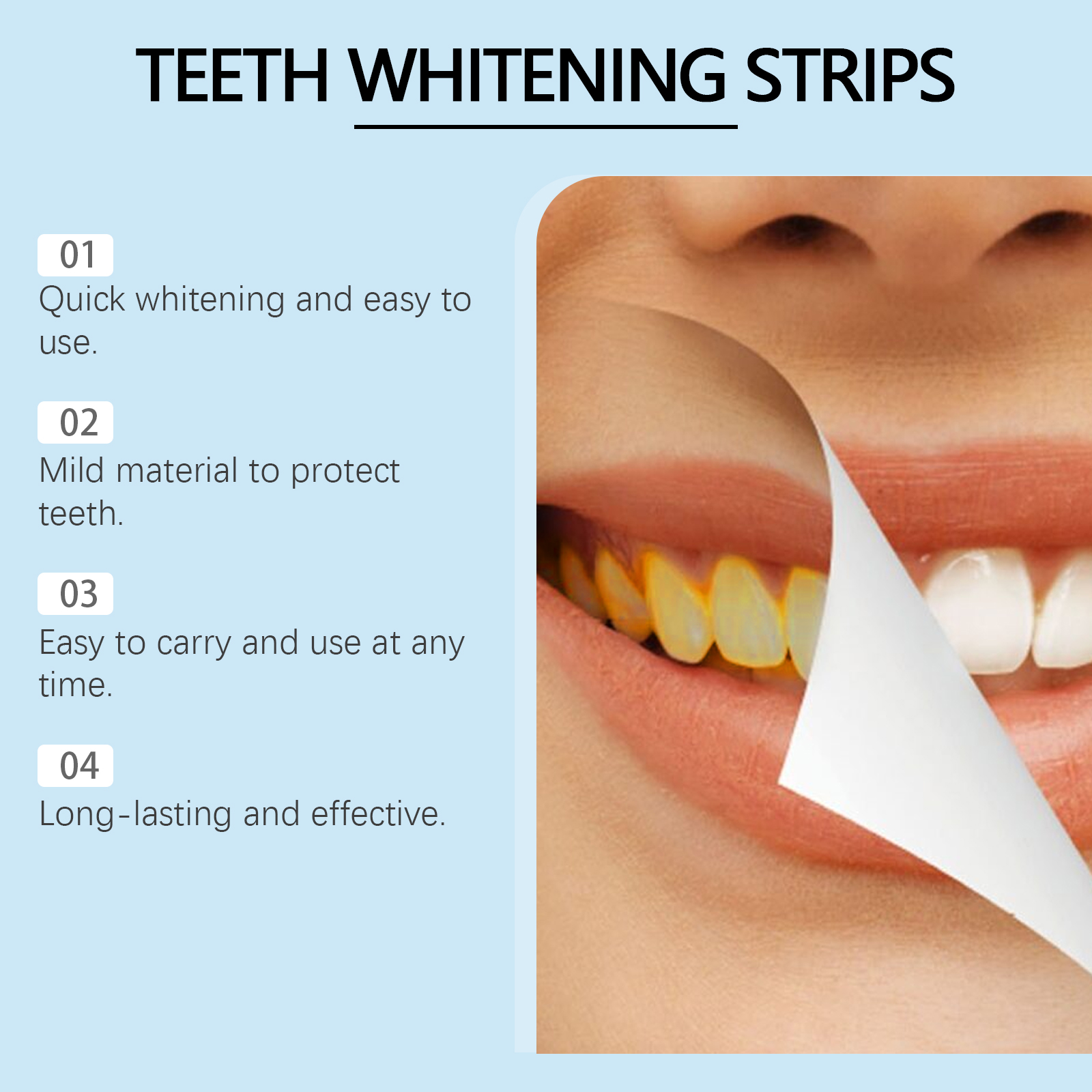 TEETH WHITENING STRIPS

01
Quick whitening and easy to use.

02
Mild material to protect teeth.

03
Easy to carry and use at any time.

04
Long-lasting and effective.