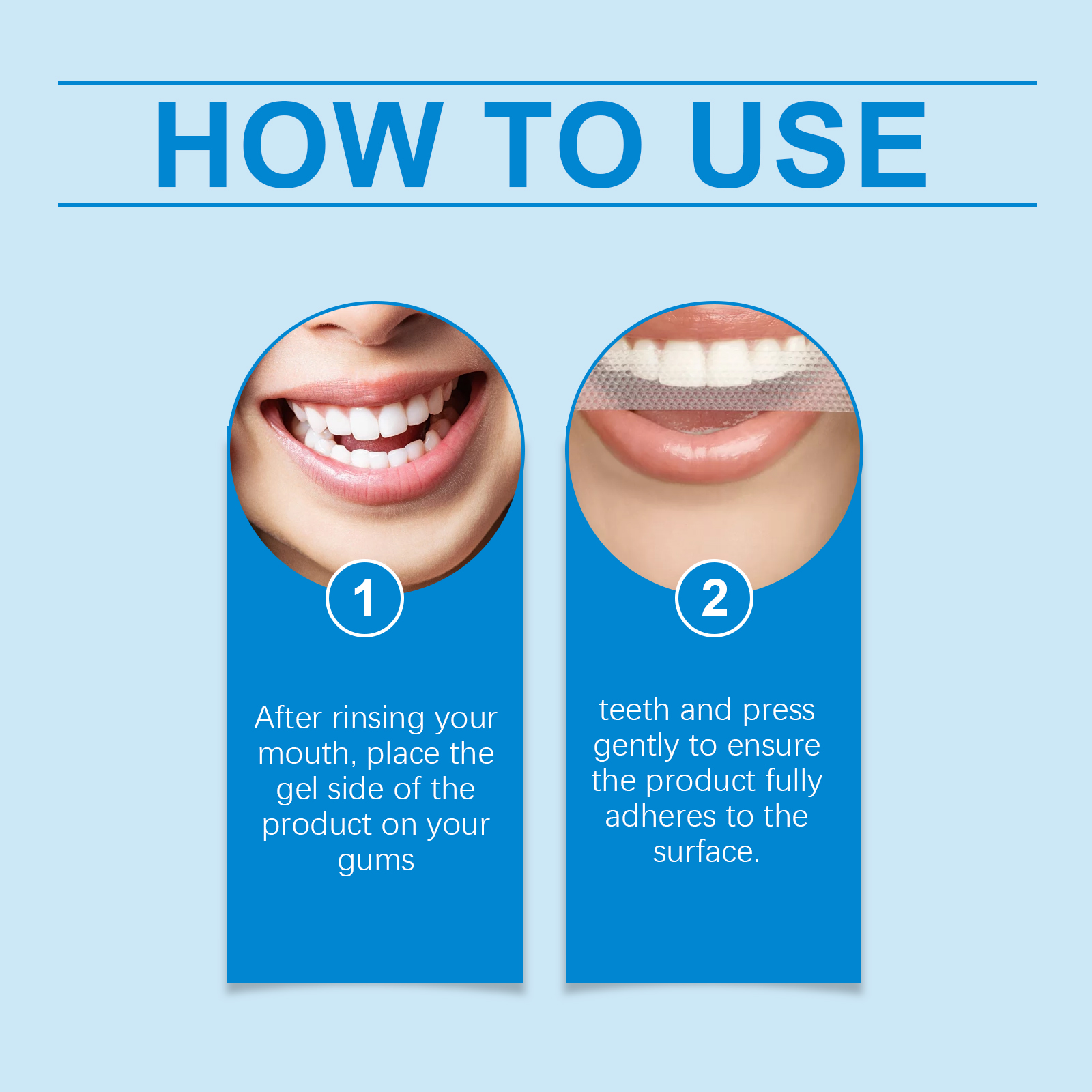 HOW TO USE

1

After rinsing your mouth, place the gel side of the product on your gums

2

teeth and press gently to ensure the product fully adheres to the surface.