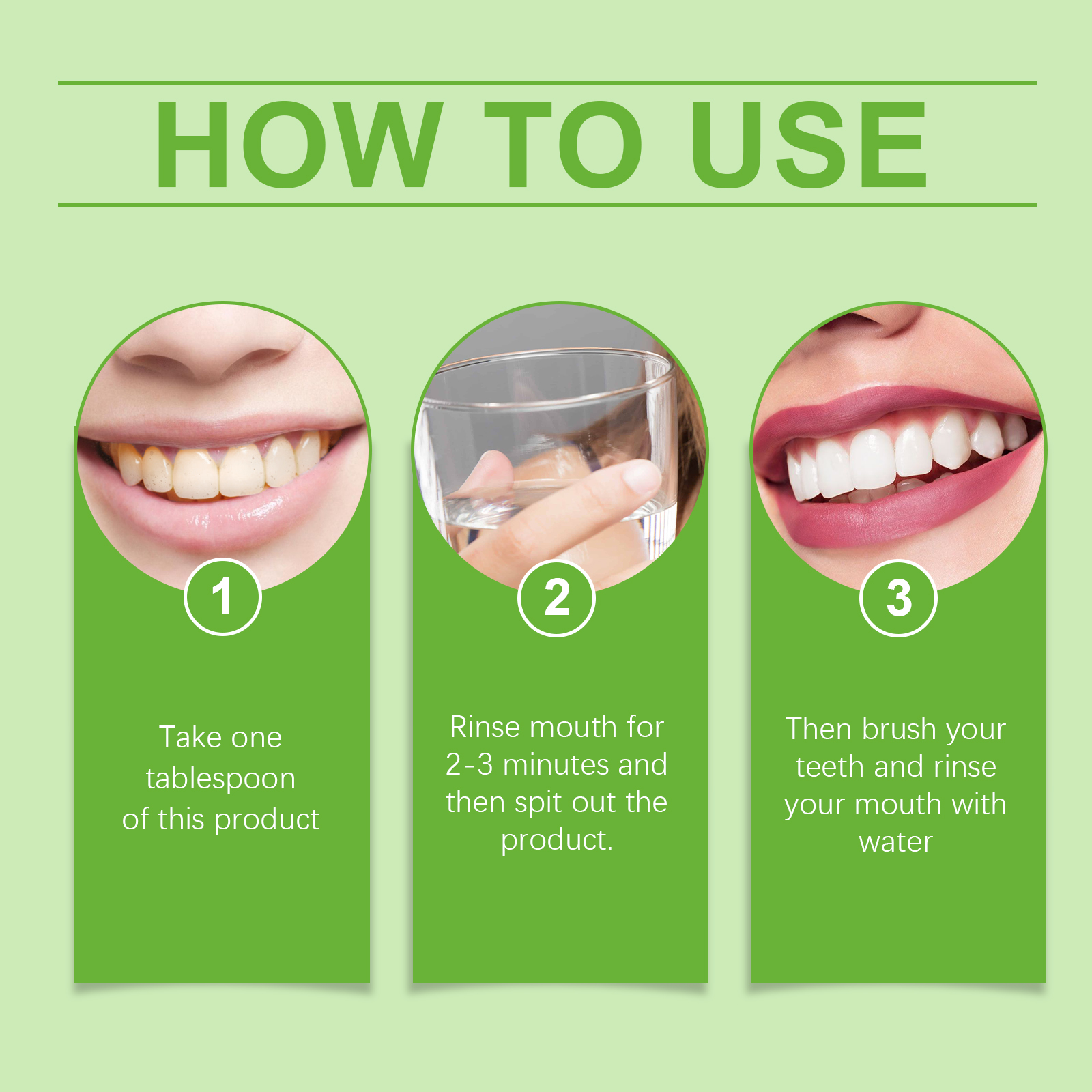 HOW TO USE

1

Take one tablespoon of this product

2

Rinse mouth for 2-3 minutes and then spit out the product.

3

Then brush your teeth and rinse your mouth with water