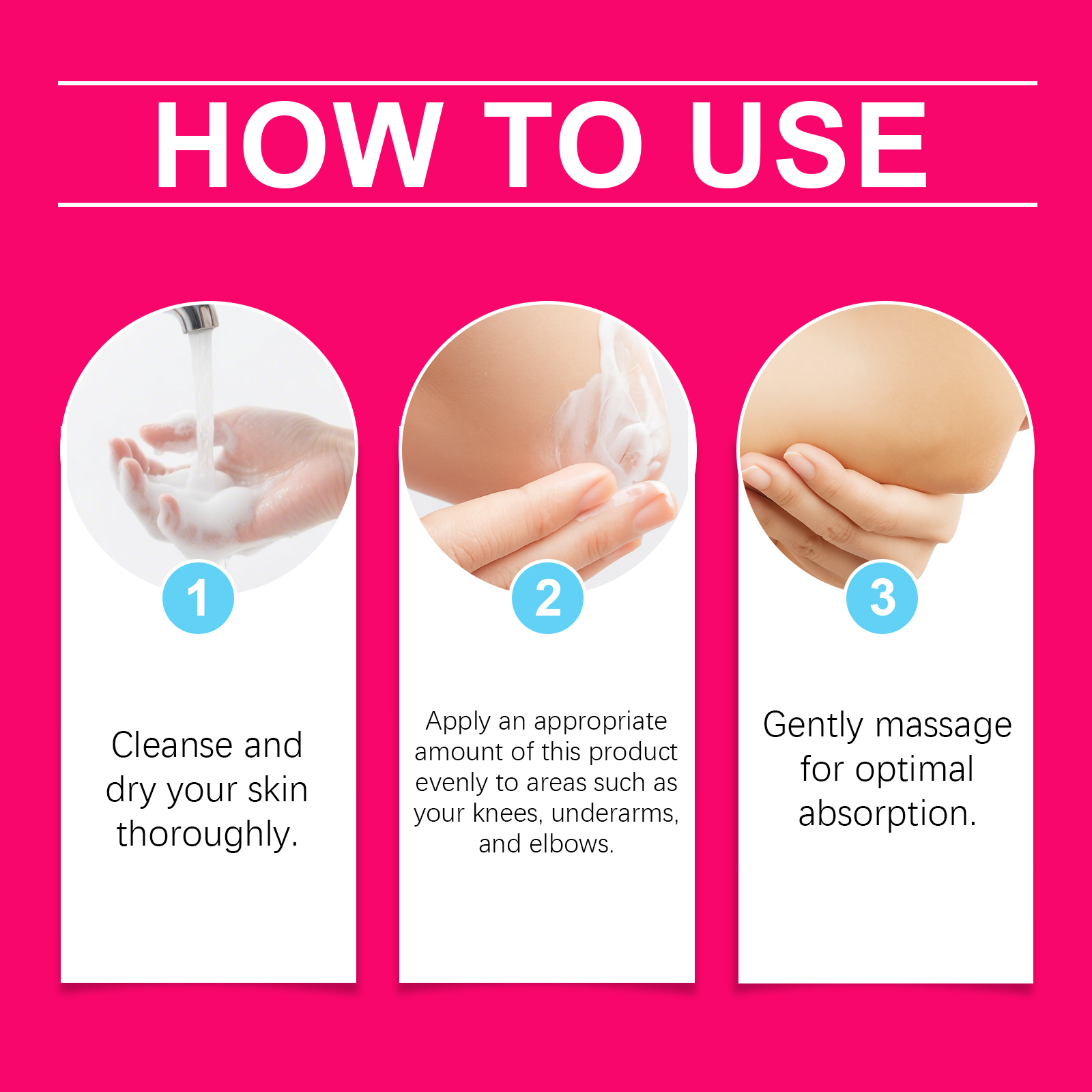 HOW TO USE

1

Cleanse and dry your skin thoroughly.

2

Apply an appropriate amount of this product evenly to areas such as your knees, underarms, and elbows.

3

Gently massage for optimal absorption.