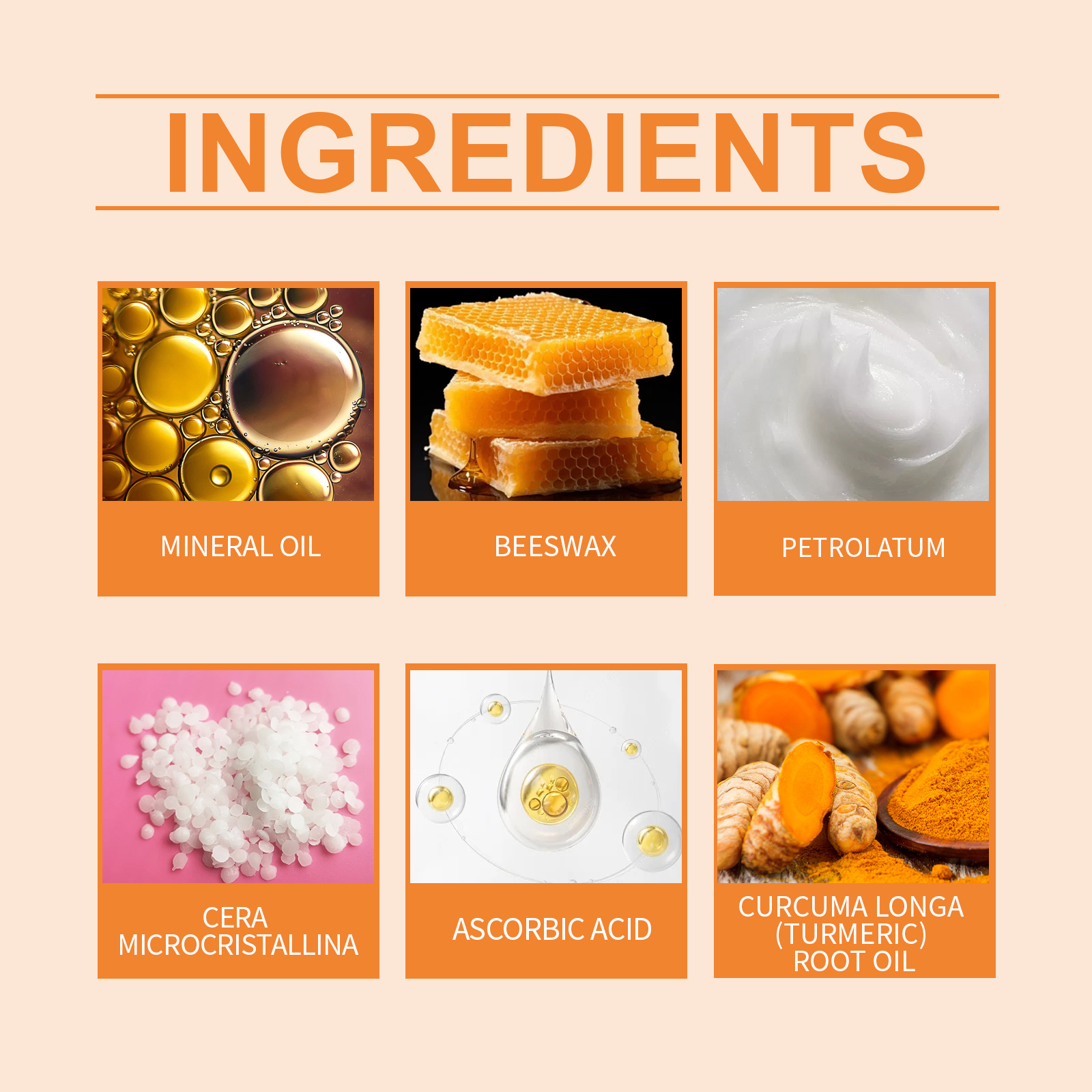 INGREDIENTS

MINERAL OIL

BEESWAX

PETROLATUM

CERA MICROCRISTALLINA

ASCORBIC ACID

CURCUMA LONGA (TURMERIC) ROOT OIL