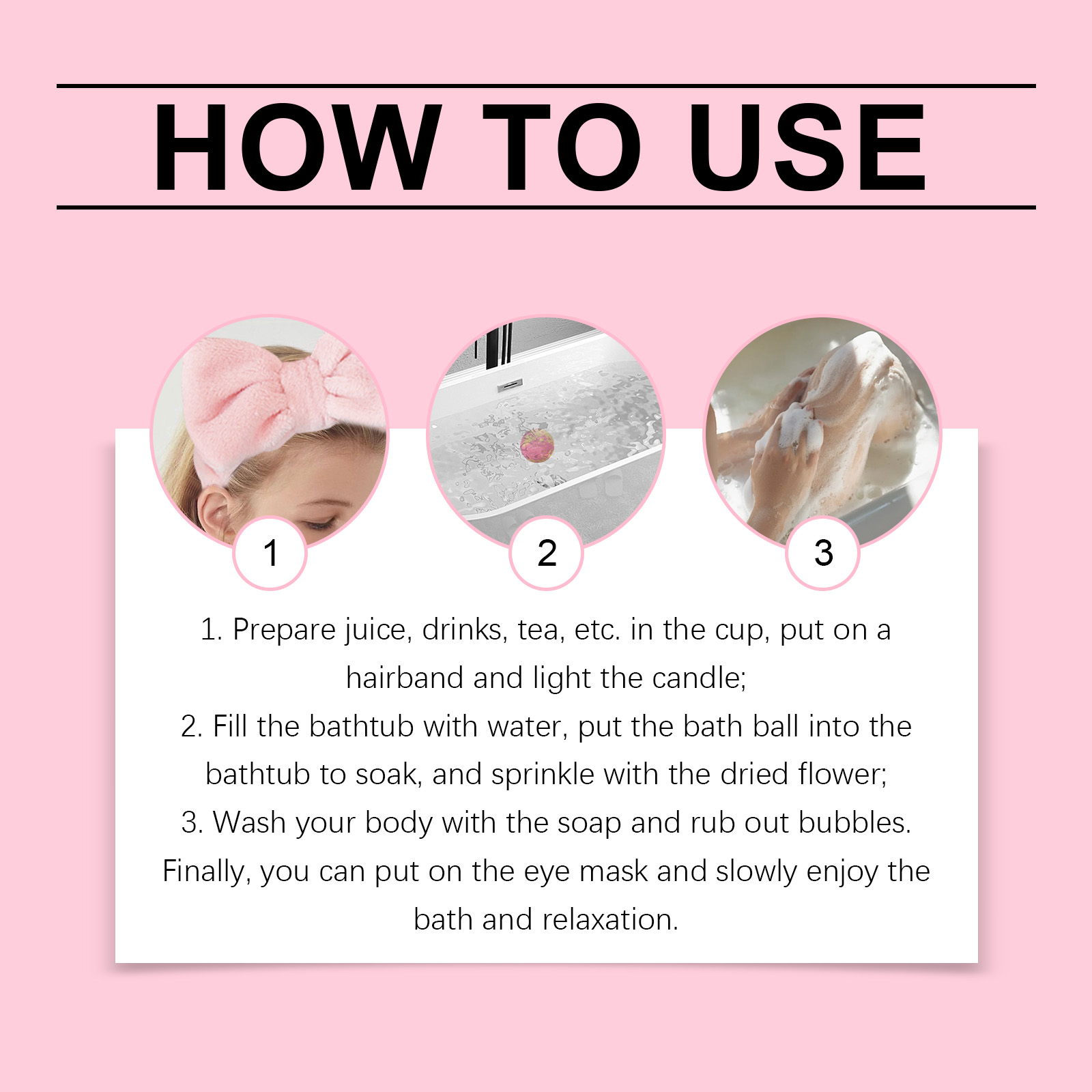 HOW TO USE

1

2

3

1. Prepare juice, drinks, tea, etc. in the cup, put on a hairband and light the candle;
2. Fill the bathtub with water, put the bath ball into the bathtub to soak, and sprinkle with the dried flower;
3. Wash your body with the soap and rub out bubbles.
Finally, you can put on the eye mask and slowly enjoy the bath and relaxation.