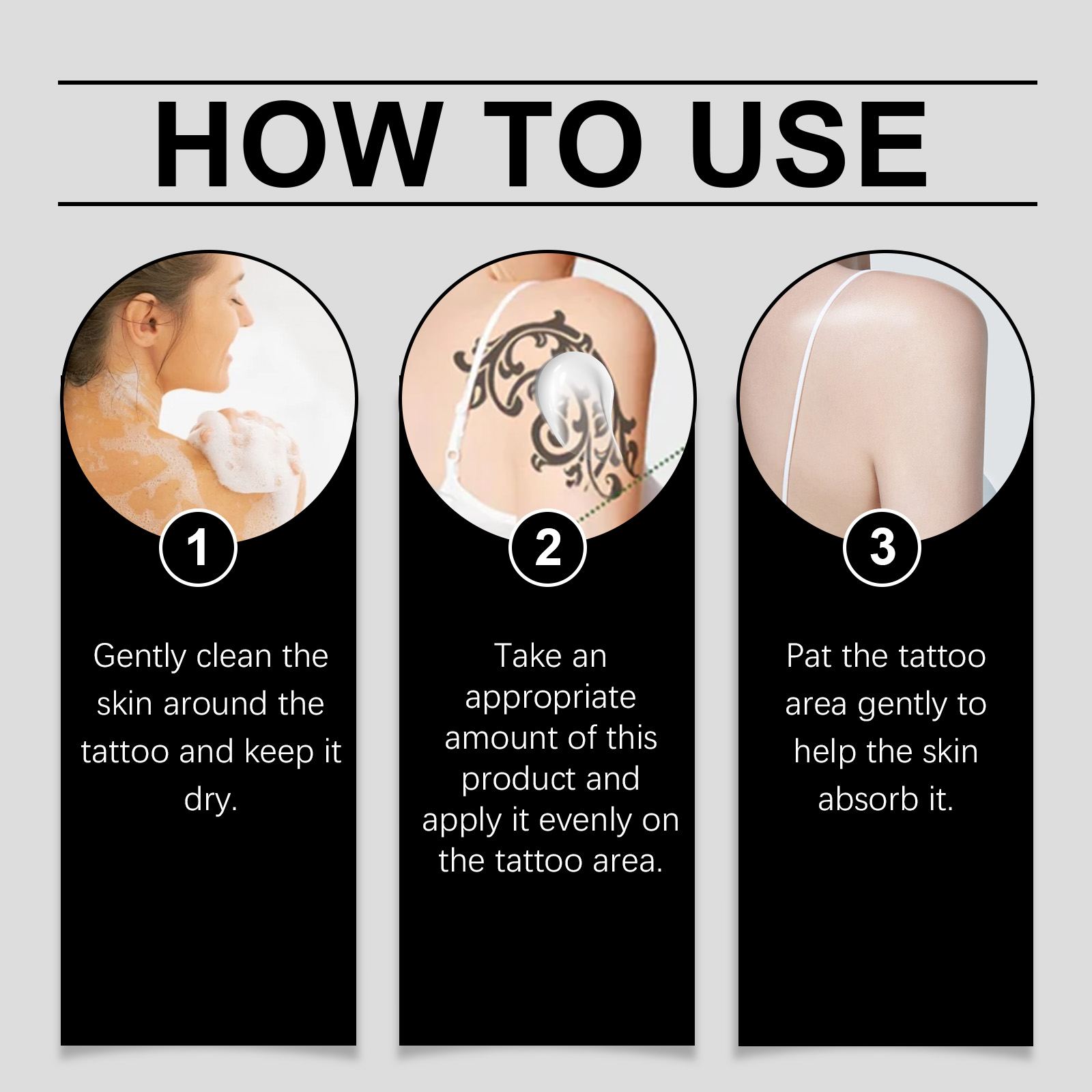 HOW TO USE

1

Gently clean the skin around the tattoo and keep it dry.

2

Take an appropriate amount of this product and apply it evenly on the tattoo area.

3

Pat the tattoo area gently to help the skin absorb it.