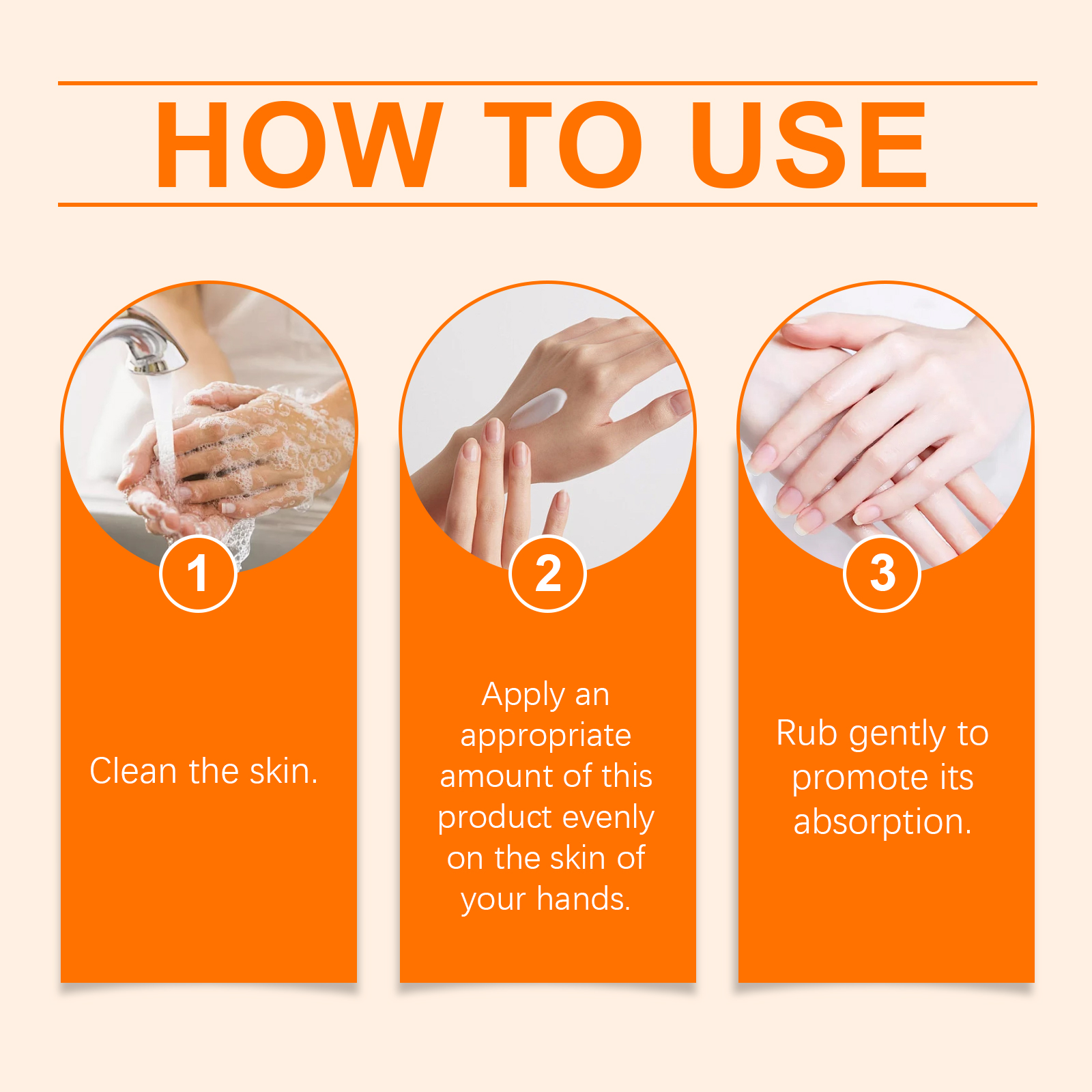 HOW TO USE

1

Clean the skin.

2

Apply an appropriate amount of this product evenly on the skin of your hands.

3

Rub gently to promote its absorption.