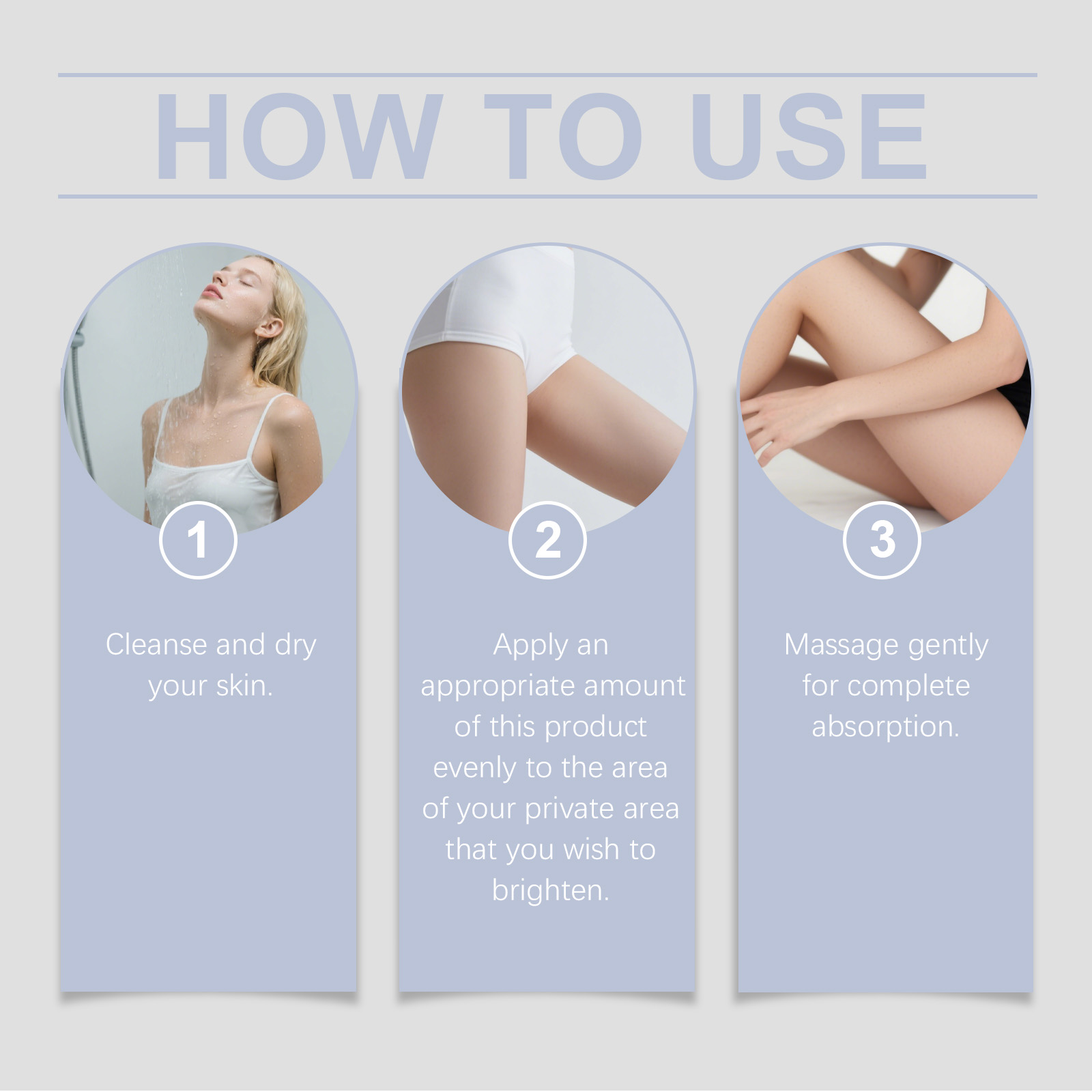 HOW TO USE

1

Cleanse and dry your skin.

2

Apply an appropriate amount of this product evenly to the area of your private area that you wish to brighten.

3

Massage gently for complete absorption.