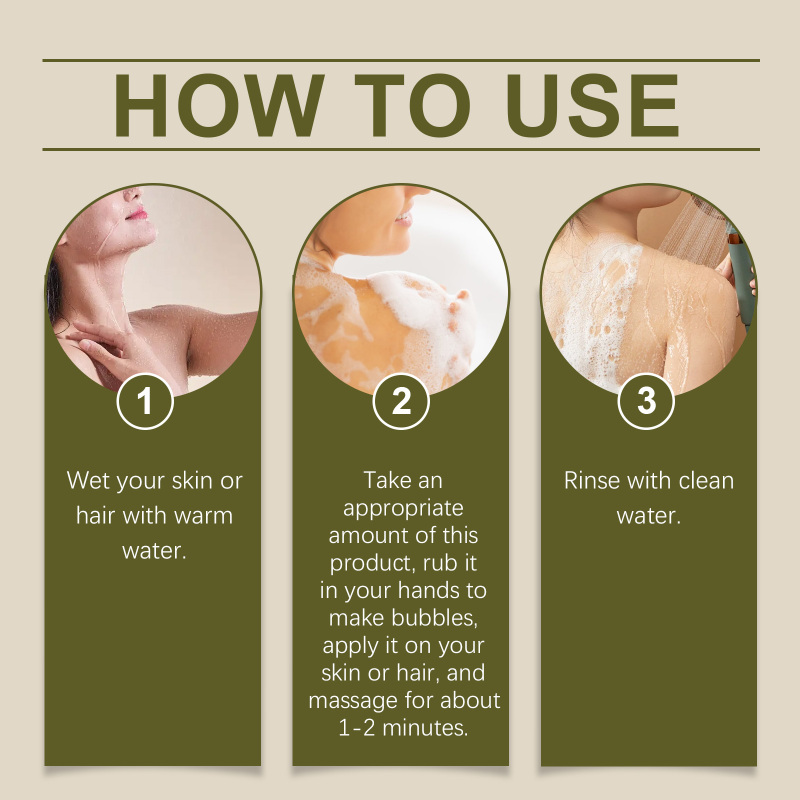 HOW TO USE

1

Wet your skin or hair with warm water.

2

Take an appropriate amount of this product, rub it in your hands to make bubbles, apply it on your skin or hair, and massage for about 1-2 minutes.

3

Rinse with clean water.