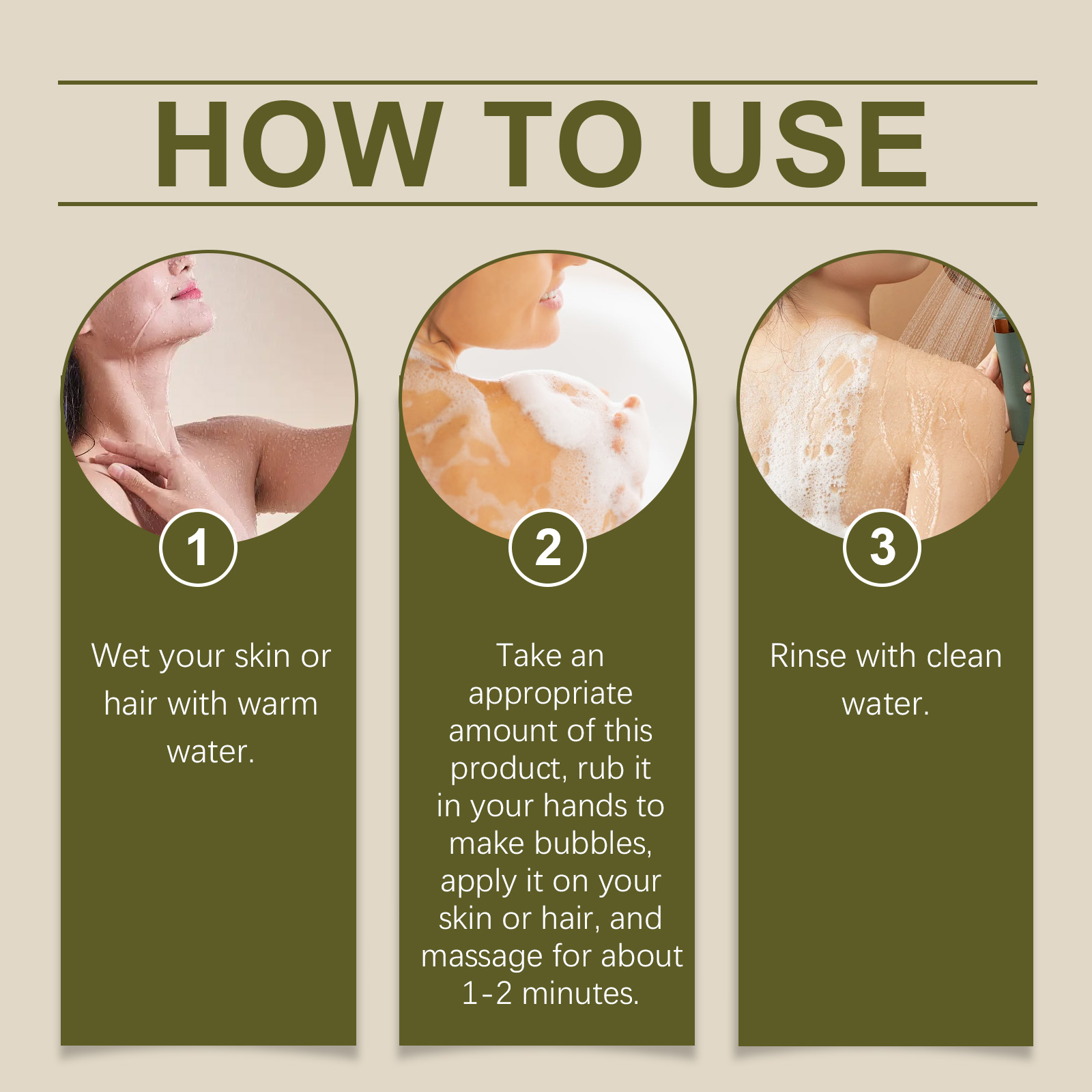 HOW TO USE

1

Wet your skin or hair with warm water.

2

Take an appropriate amount of this product, rub it in your hands to make bubbles, apply it on your skin or hair, and massage for about 1-2 minutes.

3

Rinse with clean water.