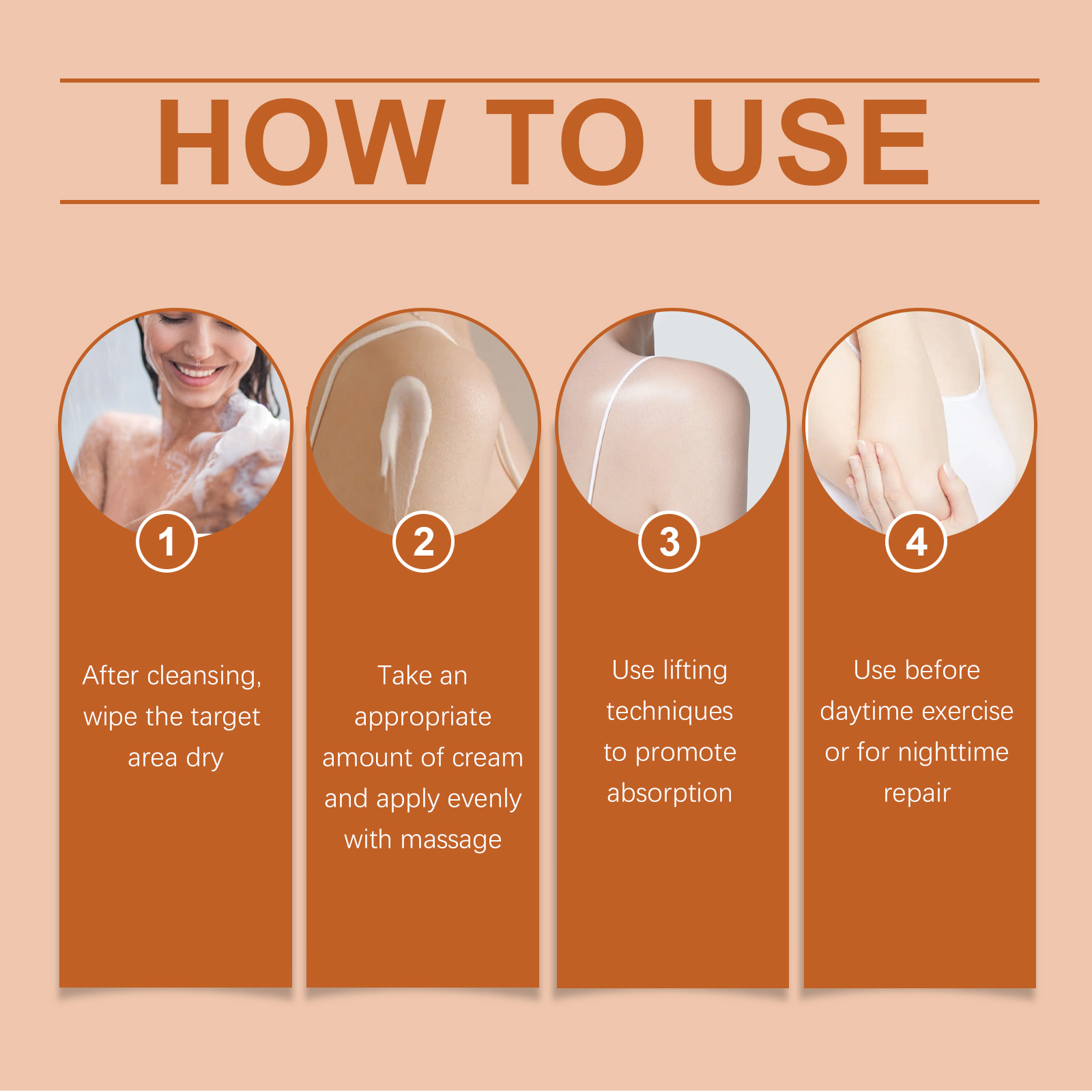 HOW TO USE

1

After cleansing, wipe the target area dry

2

Take an appropriate amount of cream and apply evenly with massage

3

Use lifting techniques to promote absorption

4

Use before daytime exercise or for nighttime repair