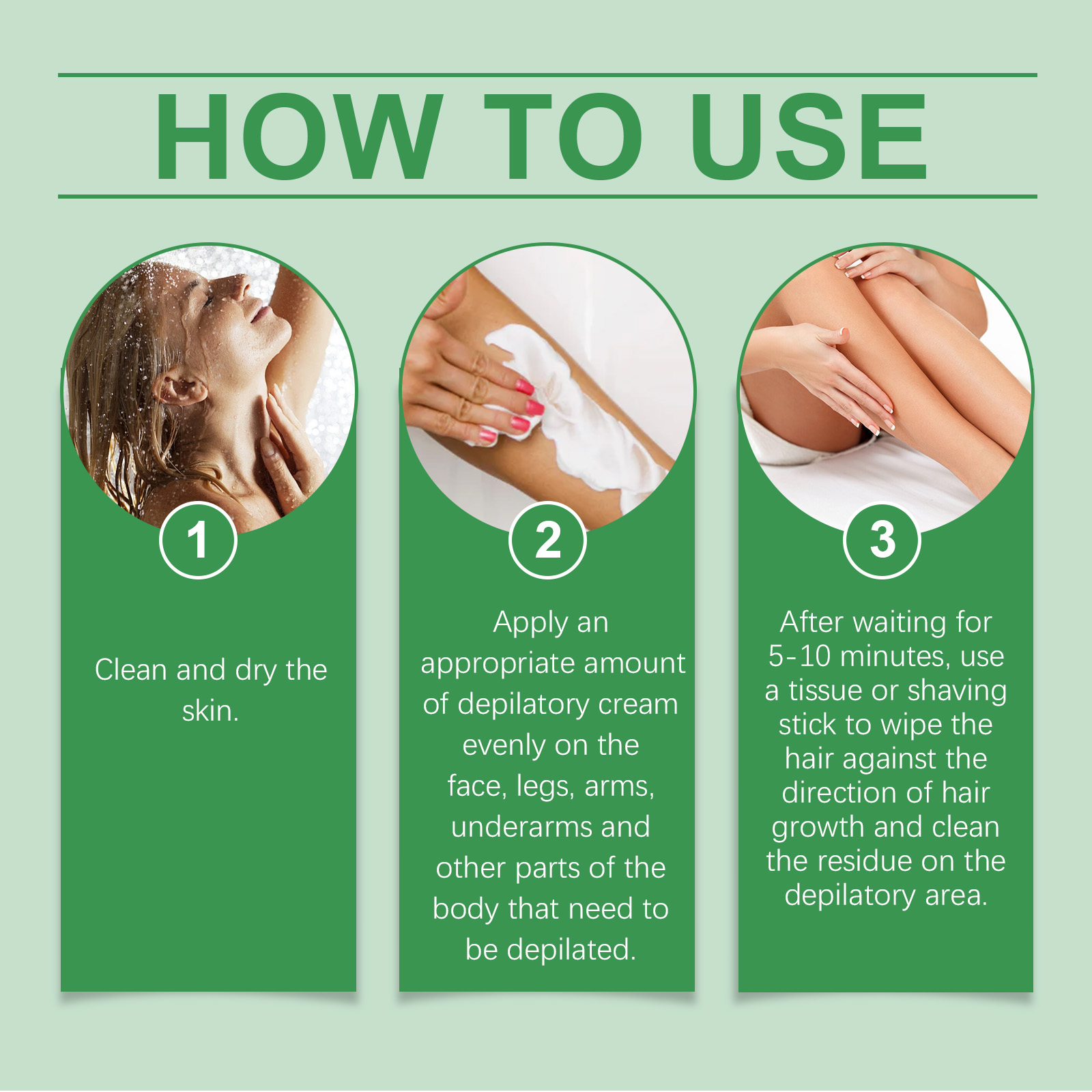 HOW TO USE

1

Clean and dry the skin.

2

Apply an appropriate amount of depilatory cream evenly on the face, legs, arms, underarms and other parts of the body that need to be depilated.

3

After waiting for 5-10 minutes, use a tissue or shaving stick to wipe the hair against the direction of hair growth and clean the residue on the depilatory area.