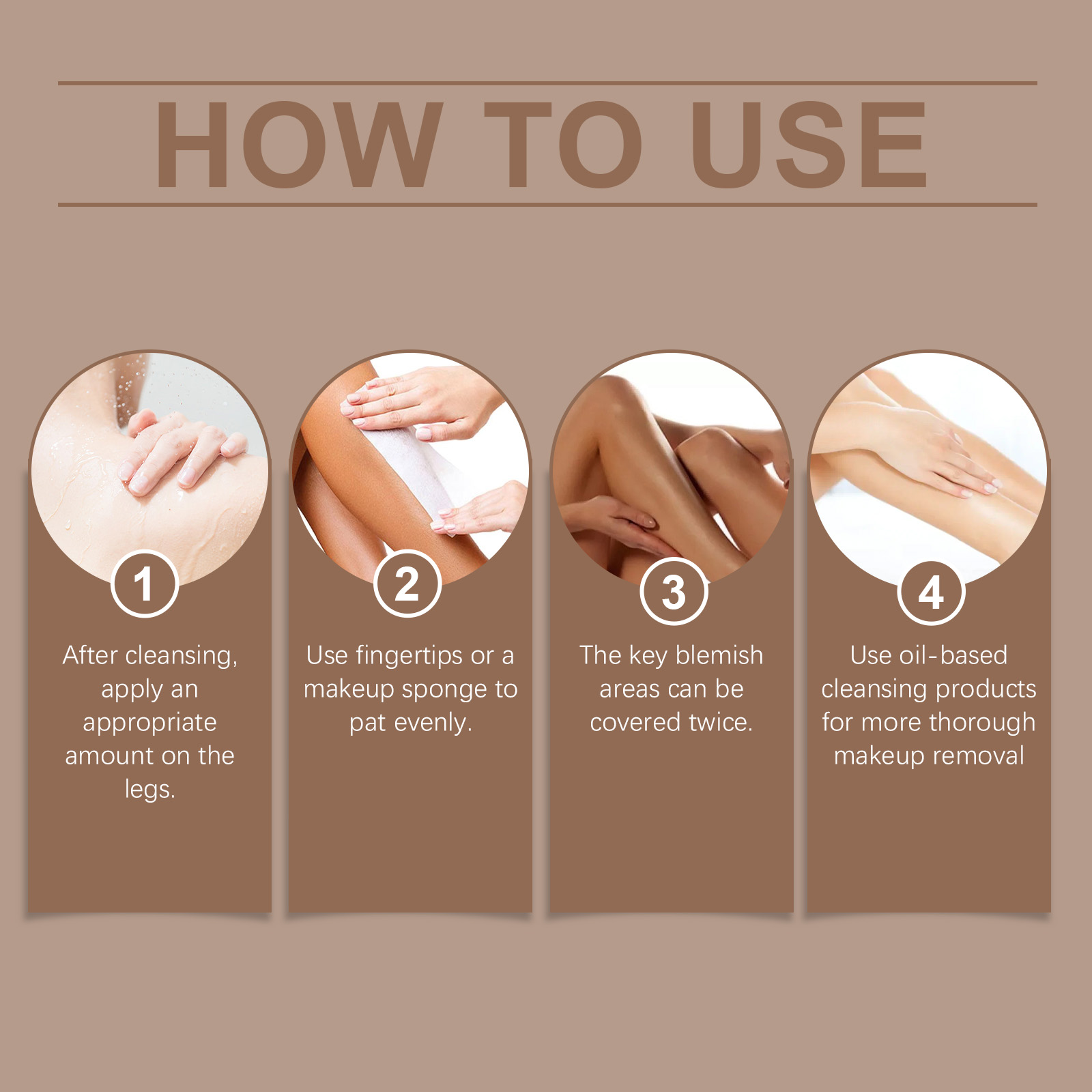 HOW TO USE

1
After cleansing, apply an appropriate amount on the legs.

2
Use fingertips or a makeup sponge to pat evenly.

3
The key blemish areas can be covered twice.

4
Use oil-based cleansing products for more thorough makeup removal