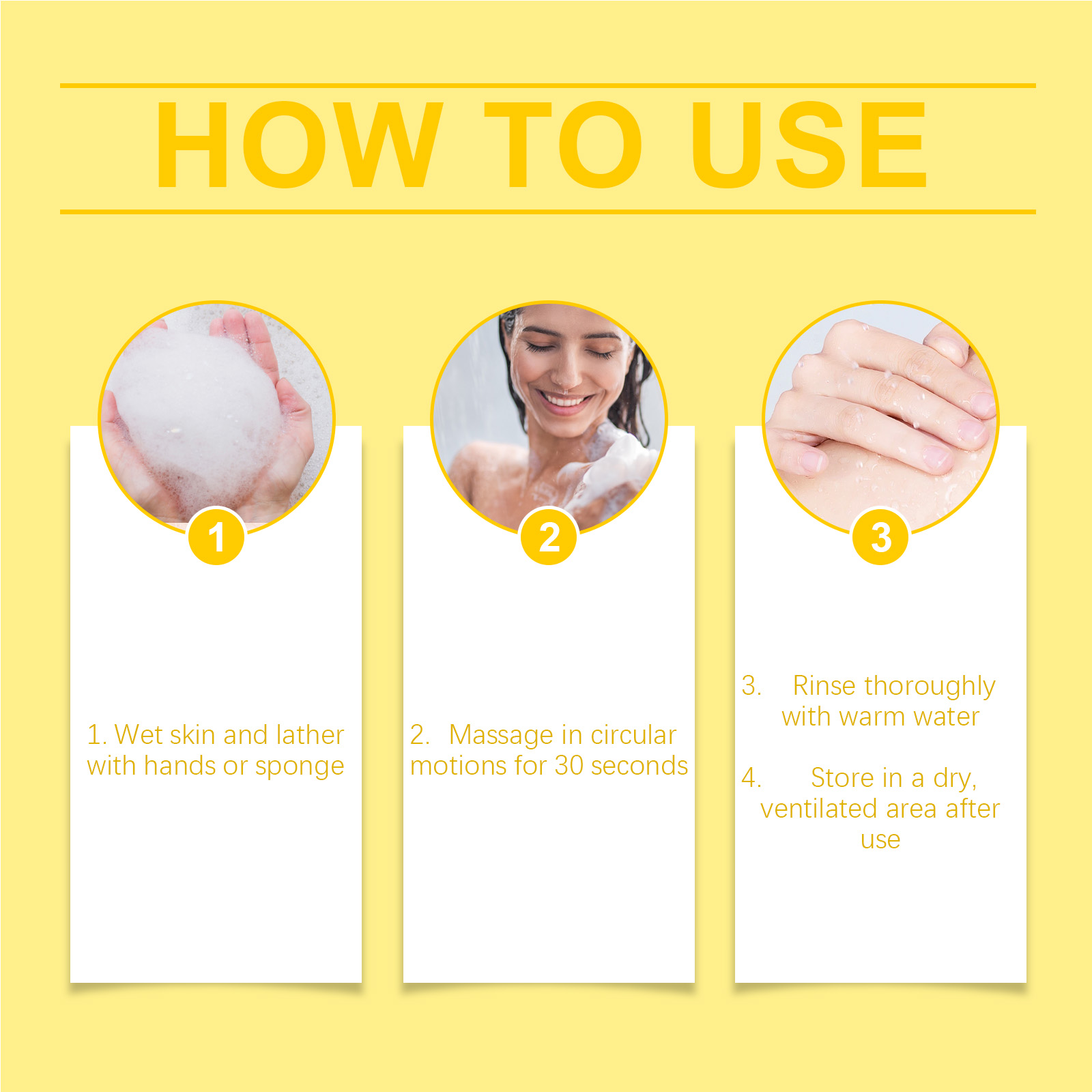 HOW TO USE

1

1. Wet skin and lather with hands or sponge

2

2. Massage in circular motions for 30 seconds

3

3. Rinse thoroughly with warm water

4. Store in a dry, ventilated area after use