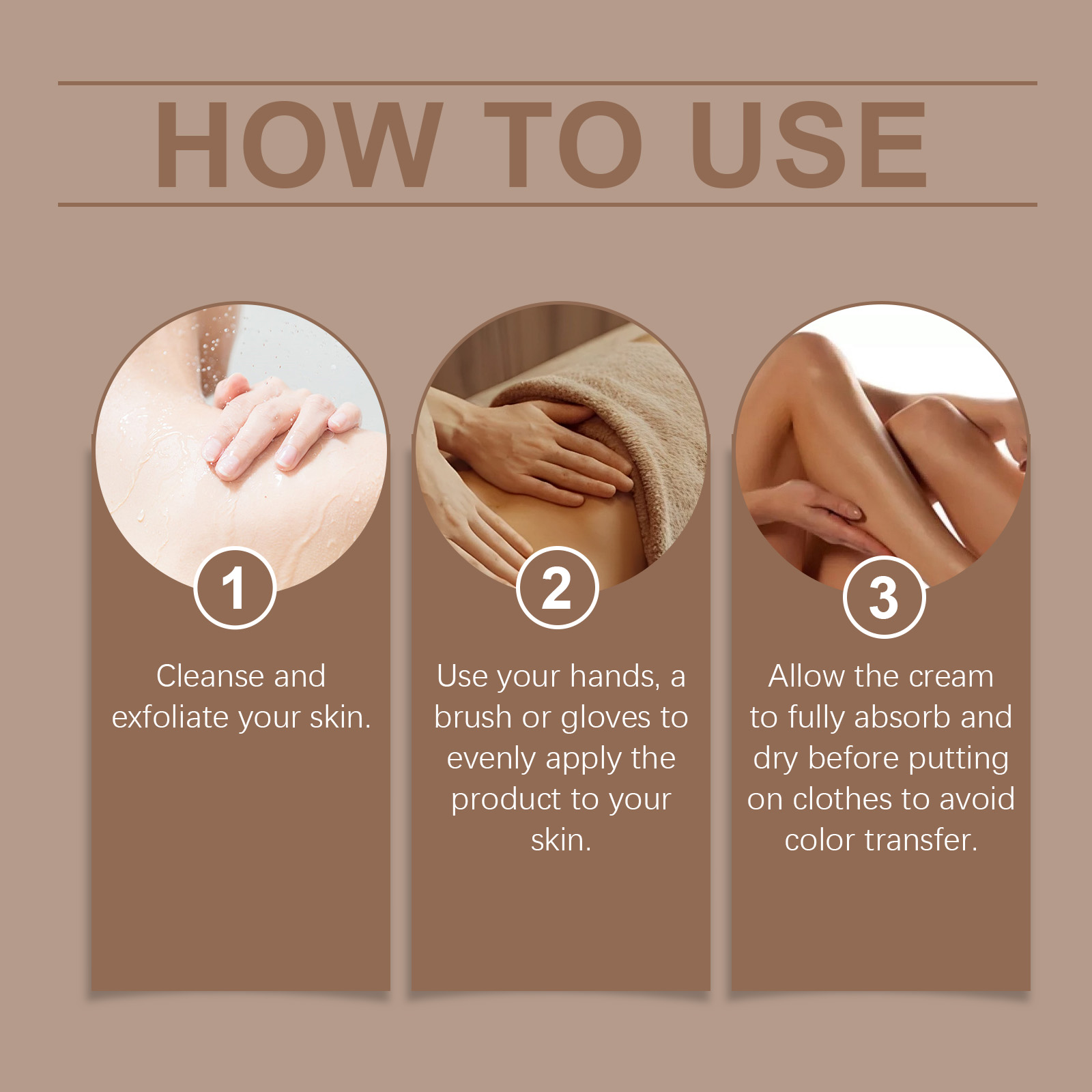 HOW TO USE

1

Cleanse and exfoliate your skin.

2

Use your hands, a brush or gloves to evenly apply the product to your skin.

3

Allow the cream to fully absorb and dry before putting on clothes to avoid color transfer.