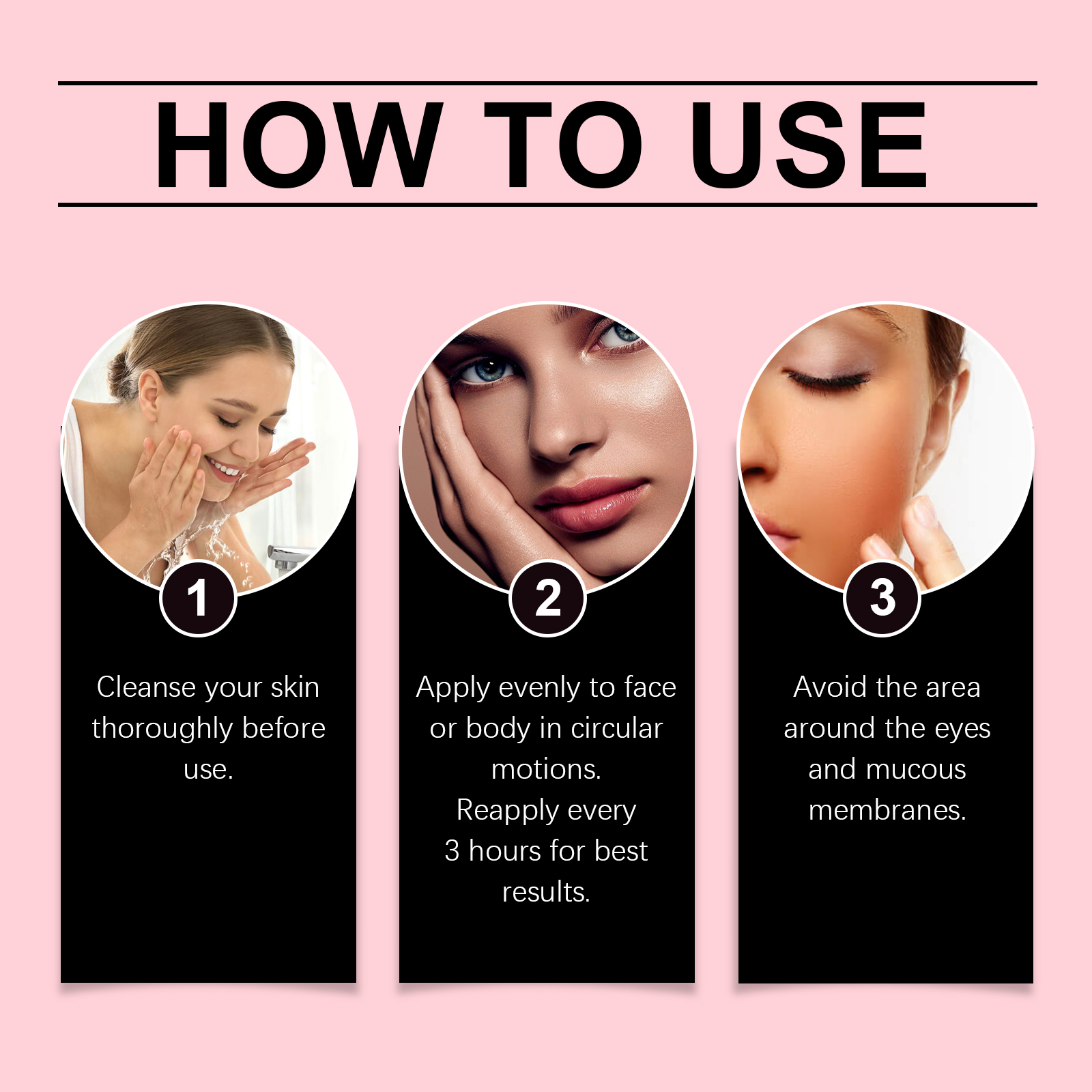 HOW TO USE

1

Cleanse your skin thoroughly before use.

2

Apply evenly to face or body in circular motions.
Reapply every 3 hours for best results.

3

Avoid the area around the eyes and mucous membranes.