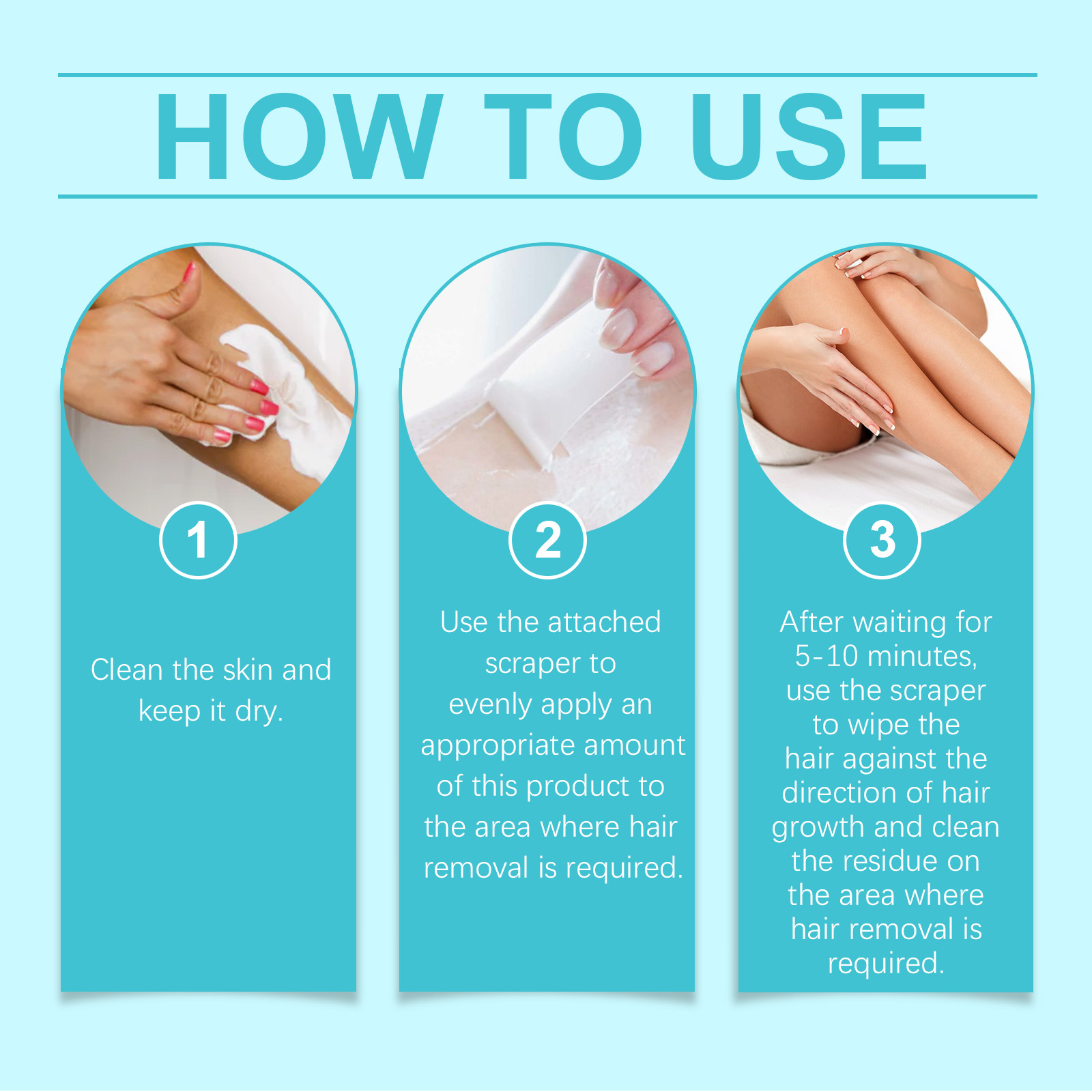 HOW TO USE

1

Clean the skin and keep it dry.

2

Use the attached scraper to evenly apply an appropriate amount of this product to the area where hair removal is required.

3

After waiting for 5-10 minutes, use the scraper to wipe the hair against the direction of hair growth and clean the residue on the area where hair removal is required.