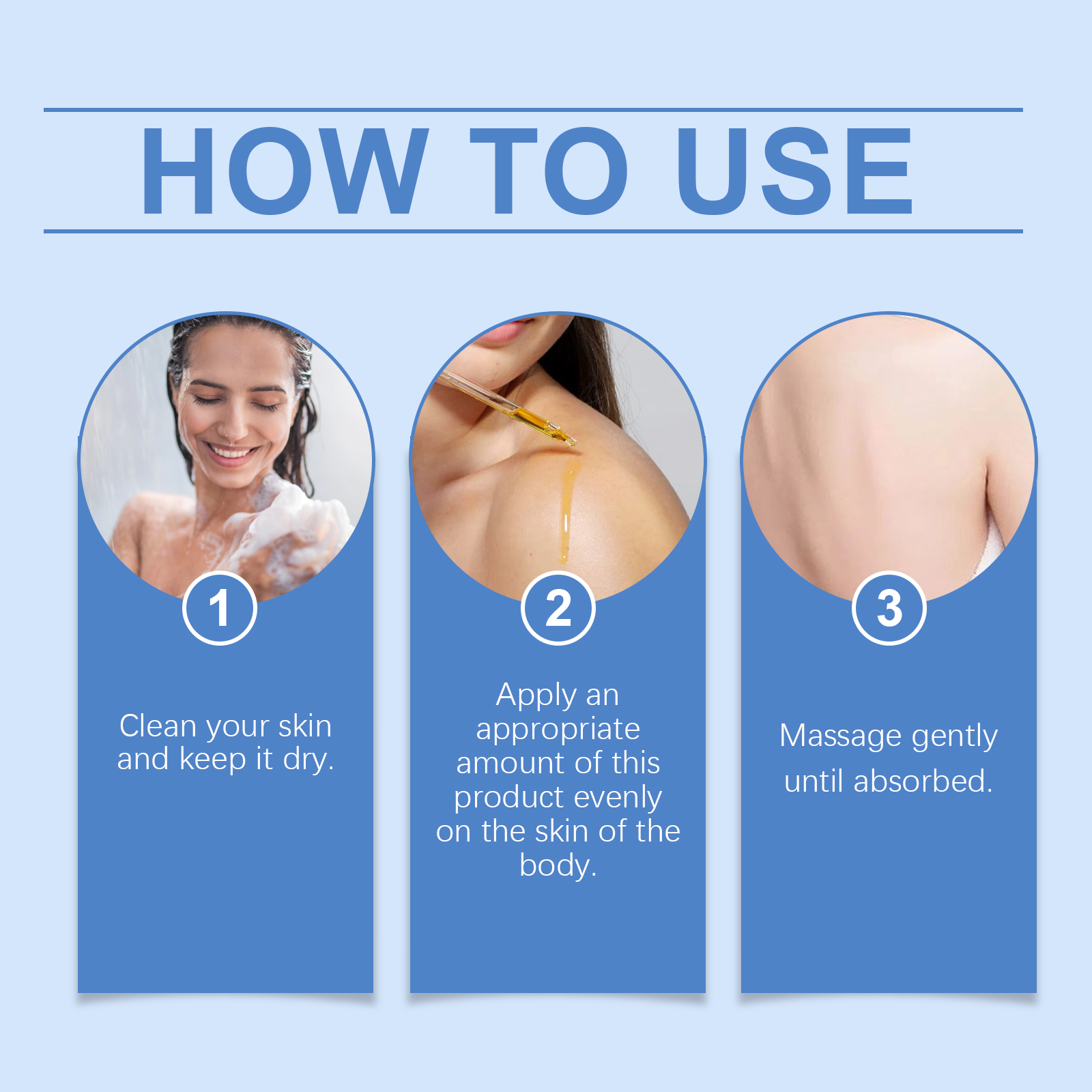 HOW TO USE

1

Clean your skin and keep it dry.

2

Apply an appropriate amount of this product evenly on the skin of the body.

3

Massage gently until absorbed.