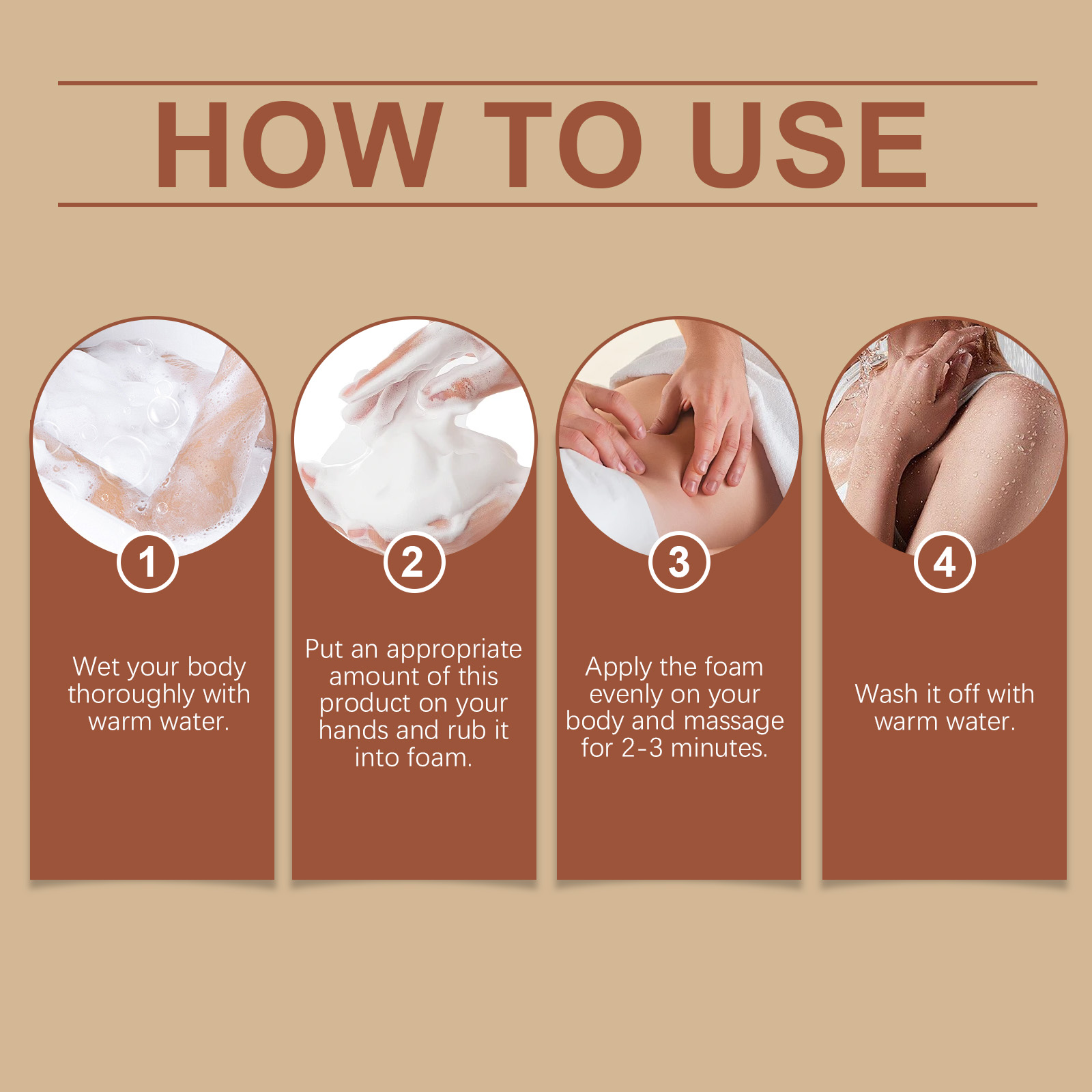 HOW TO USE

1

Wet your body thoroughly with warm water.

2

Put an appropriate amount of this product on your hands and rub it into foam.

3

Apply the foam evenly on your body and massage for 2-3 minutes.

4

Wash it off with warm water.