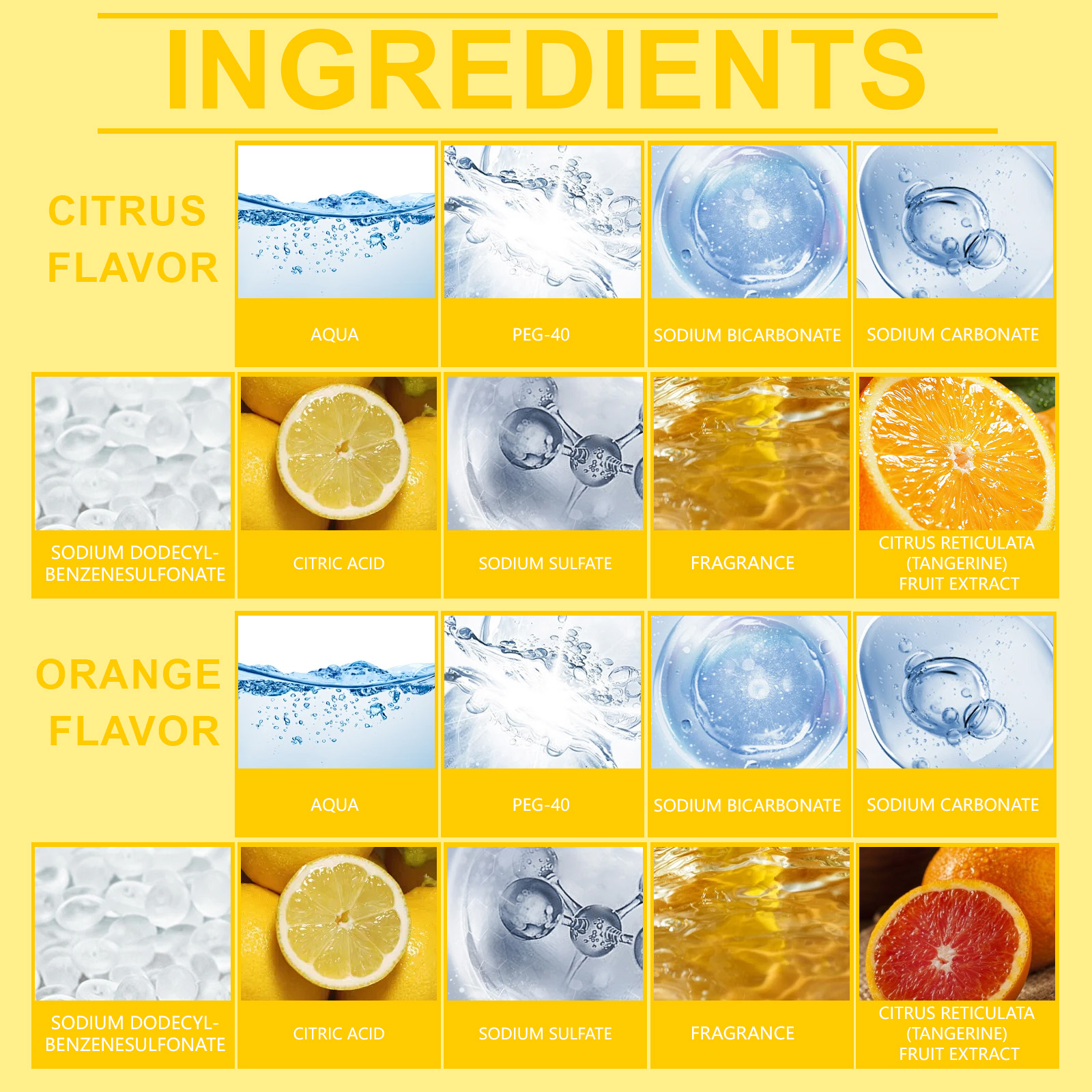 INGREDIENTS

CITRUS FLAVOR

AQUA

PEG-40

SODIUM BICARBONATE

SODIUM CARBONATE

SODIUM DODECYL-BENZENESULFONATE

CITRIC ACID

SODIUM SULFATE

FRAGRANCE

CITRUS RETICULATA (TANGERINE) FRUIT EXTRACT

ORANGE FLAVOR

AQUA

PEG-40

SODIUM BICARBONATE

SODIUM CARBONATE

SODIUM DODECYL-BENZENESULFONATE

CITRIC ACID

SODIUM SULFATE

FRAGRANCE

CITRUS RETICULATA (TANGERINE) FRUIT EXTRACT