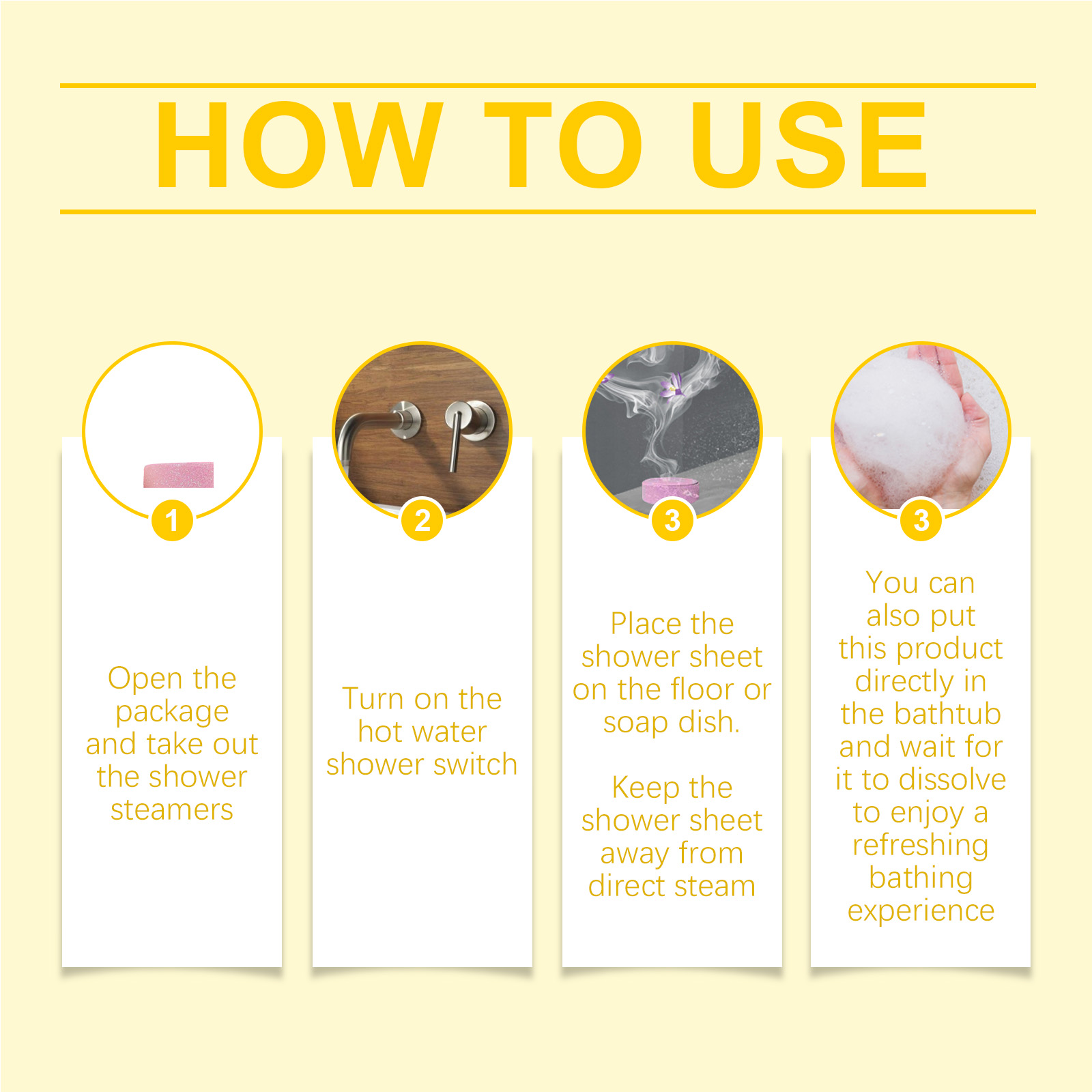 HOW TO USE

1

Open the package and take out the shower steamers

2

Turn on the hot water shower switch

3

Place the shower sheet on the floor or soap dish.

Keep the shower sheet away from direct steam

3

You can also put this product directly in the bathtub and wait for it to dissolve to enjoy a refreshing bathing experience