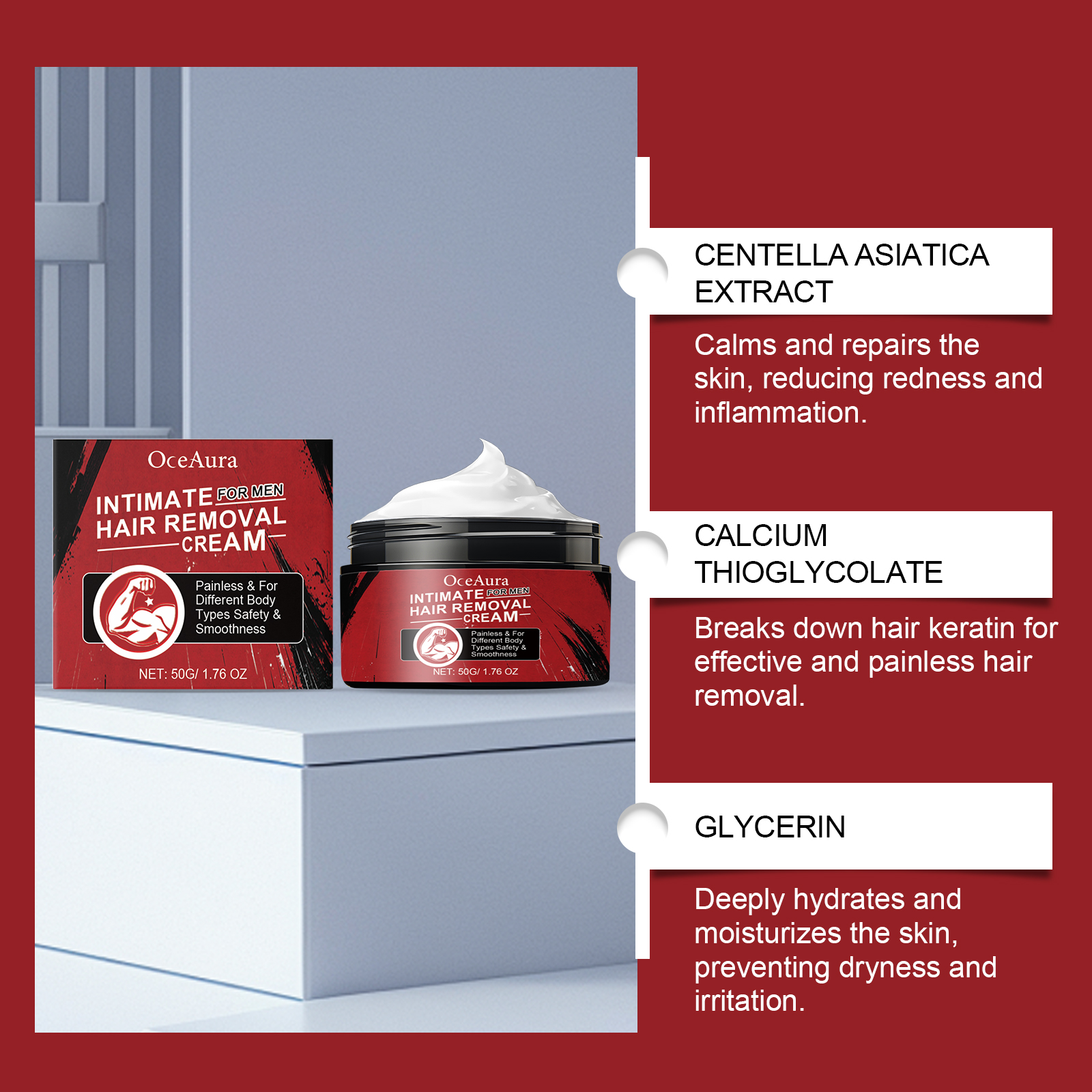 OceAura

INTIMATE FOR MEN HAIR REMOVAL CREAM

Painless & For Different Body Types Safety & Smoothness

NET: 50G/ 1.76 OZ

OceAura

INTIMATE FOR MEN HAIR REMOVAL CREAM

Painless & For Different Body Types Safety & Smoothness

NET: 50G/ 1.76 OZ

CENTELLA ASIATICA EXTRACT

Calms and repairs the skin, reducing redness and inflammation.

CALCIUM THIOGLYCOLATE

Breaks down hair keratin for effective and painless hair removal.

GLYCERIN

Deeply hydrates and moisturizes the skin, preventing dryness and irritation.