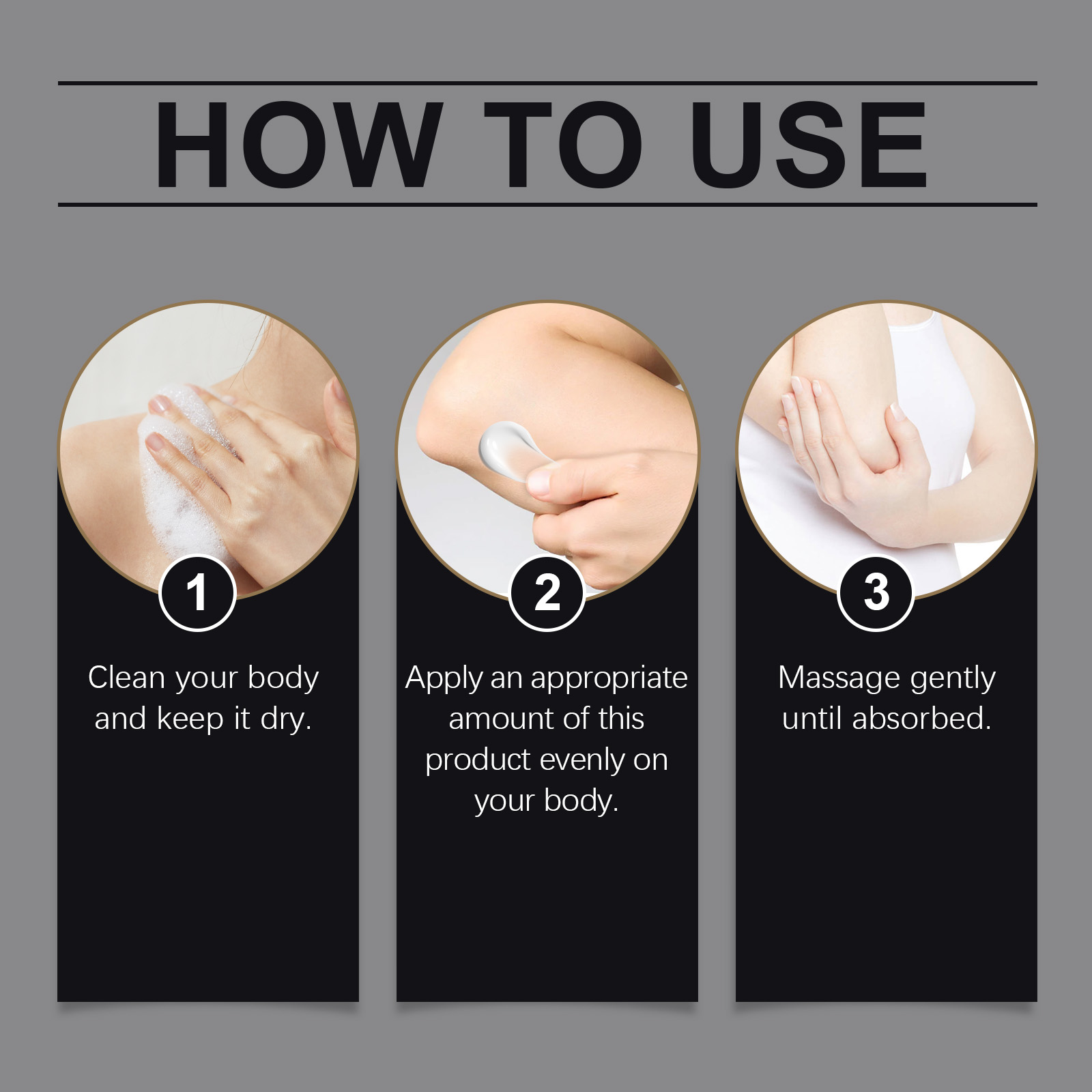 HOW TO USE

1

Clean your body and keep it dry.

2

Apply an appropriate amount of this product evenly on your body.

3

Massage gently until absorbed.