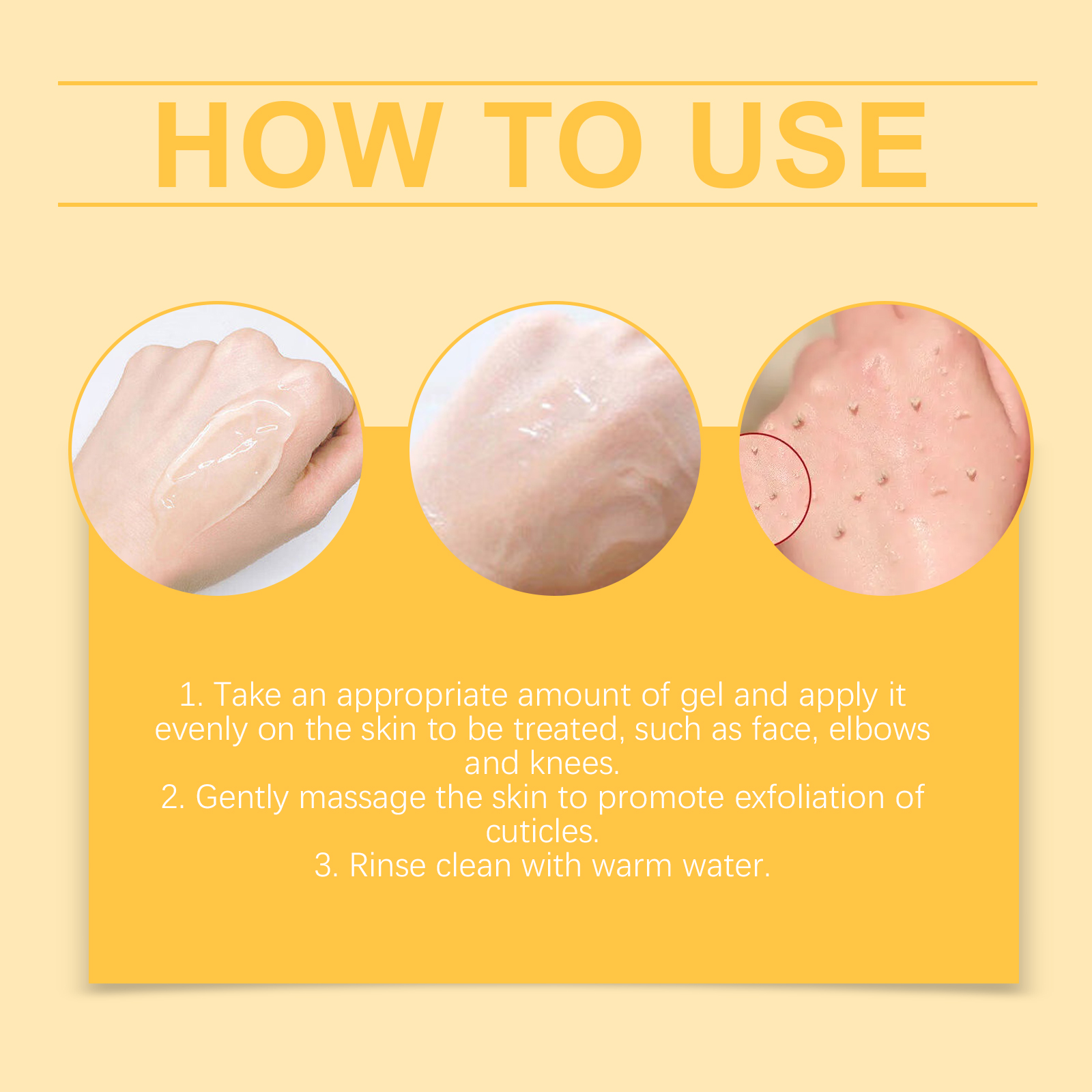 HOW TO USE

1. Take an appropriate amount of gel and apply it evenly on the skin to be treated, such as face, elbows and knees.
2. Gently massage the skin to promote exfoliation of cuticles.
3. Rinse clean with warm water.