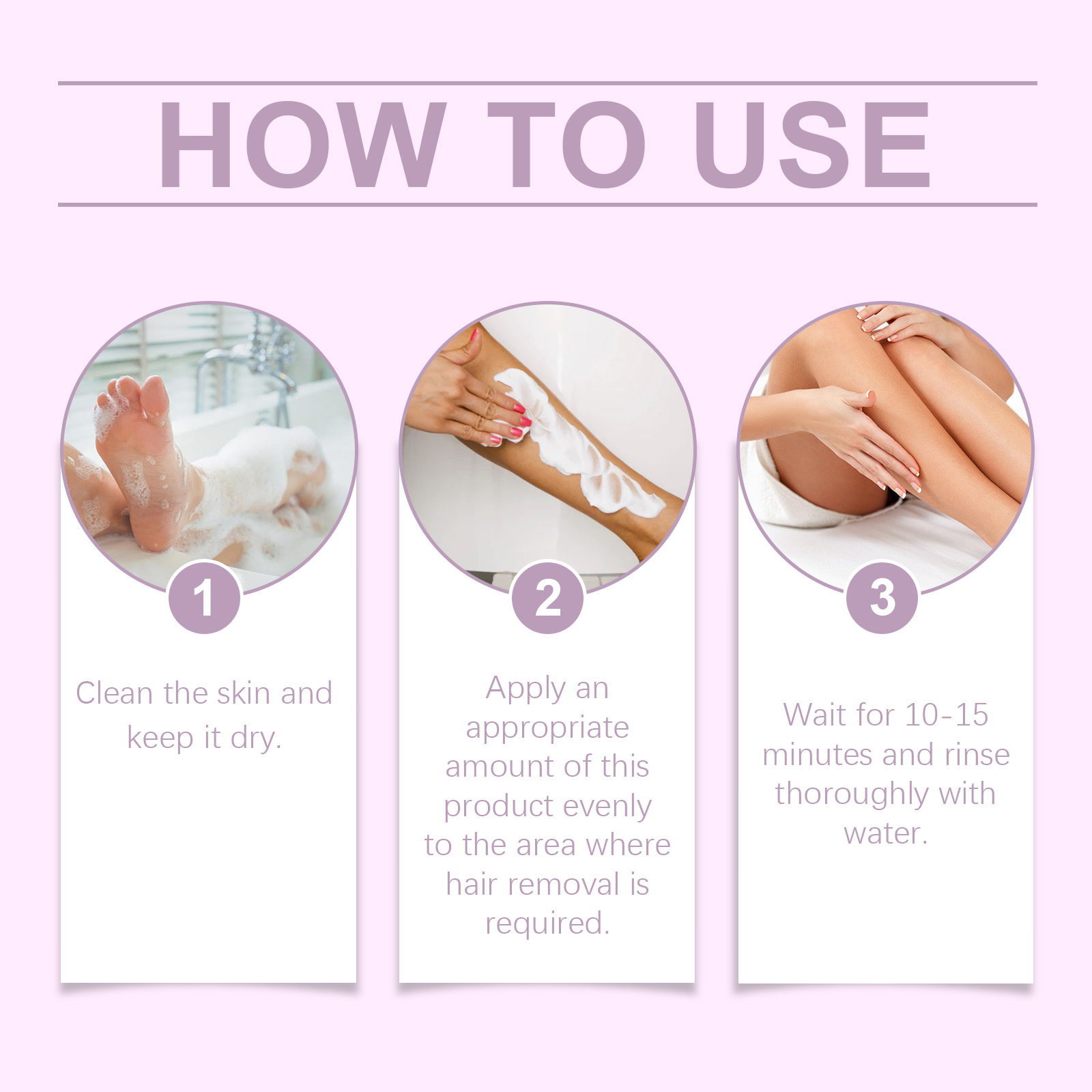 HOW TO USE

1

Clean the skin and keep it dry.

2

Apply an appropriate amount of this product evenly to the area where hair removal is required.

3

Wait for 10-15 minutes and rinse thoroughly with water.