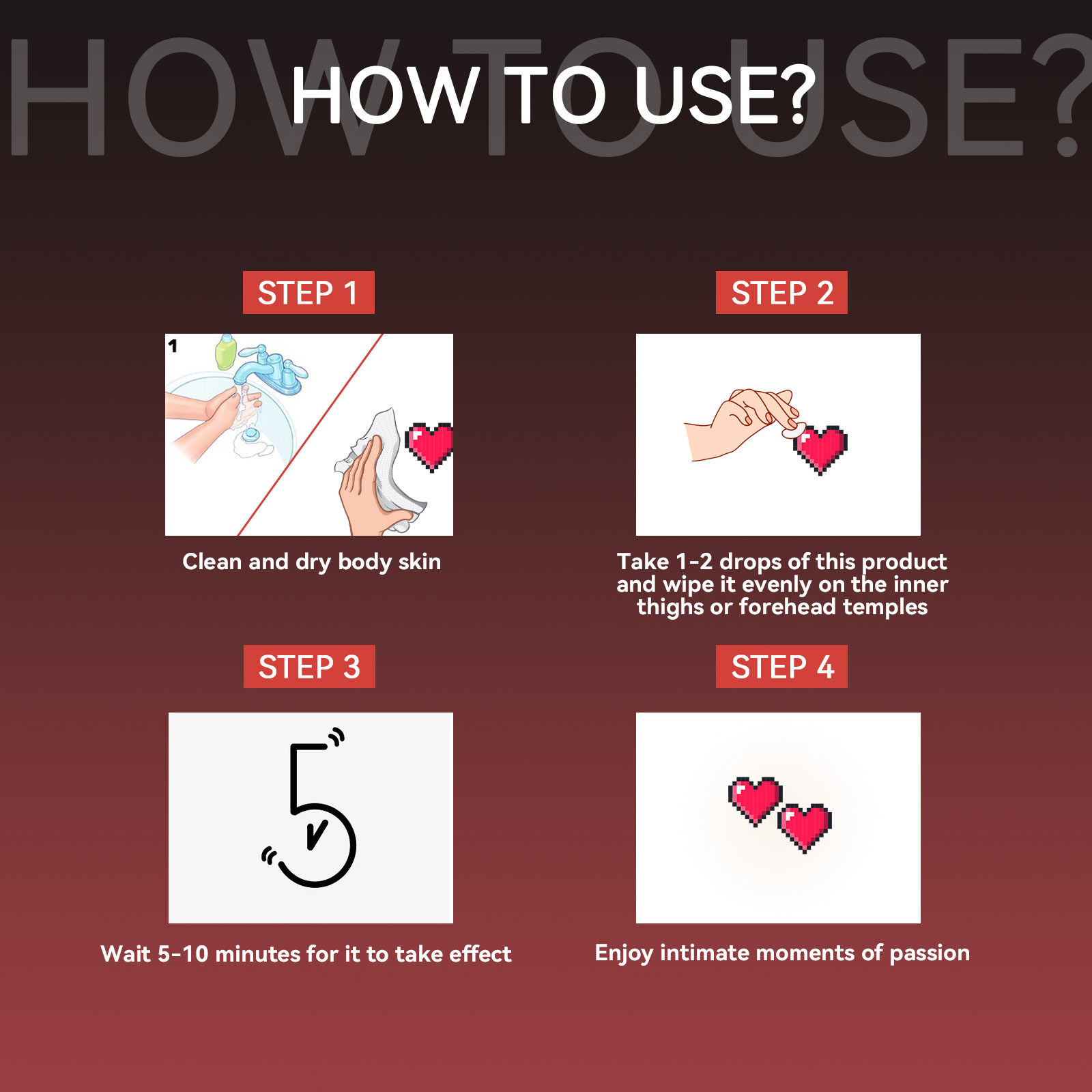 HOW TO USE?

HOW TO USE?

STEP 1

1

Clean and dry body skin

STEP 2

Take 1-2 drops of this product and wipe it evenly on the inner thighs or forehead temples

STEP 3

5

Wait 5-10 minutes for it to take effect

STEP 4

Enjoy intimate moments of passion