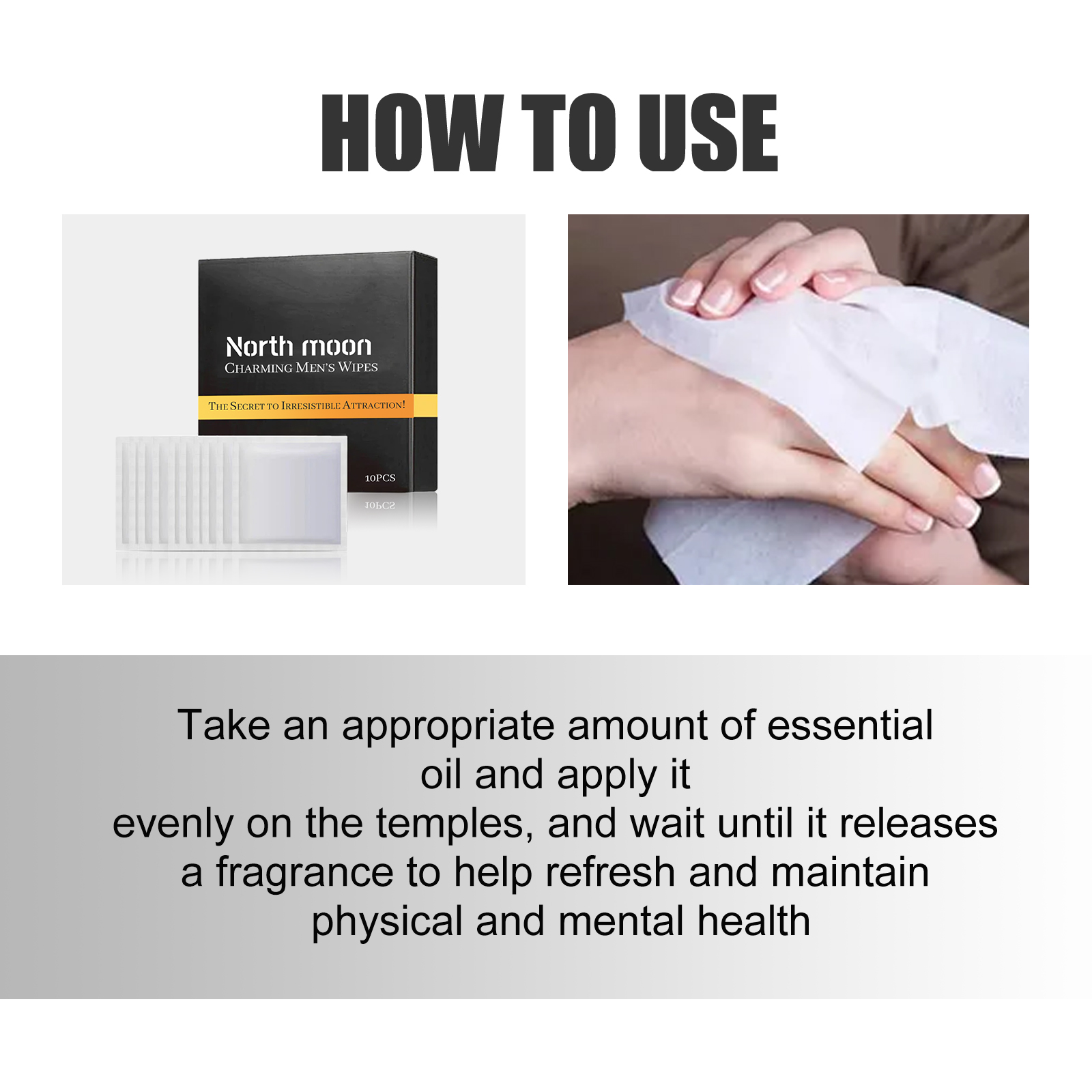 HOW TO USE

North moon
CHARMING MEN'S WIPES
THE SECRET TO IRRESISTIBLE ATTRACTION!
10PCS

Take an appropriate amount of essential oil and apply it evenly on the temples, and wait until it releases a fragrance to help refresh and maintain physical and mental health