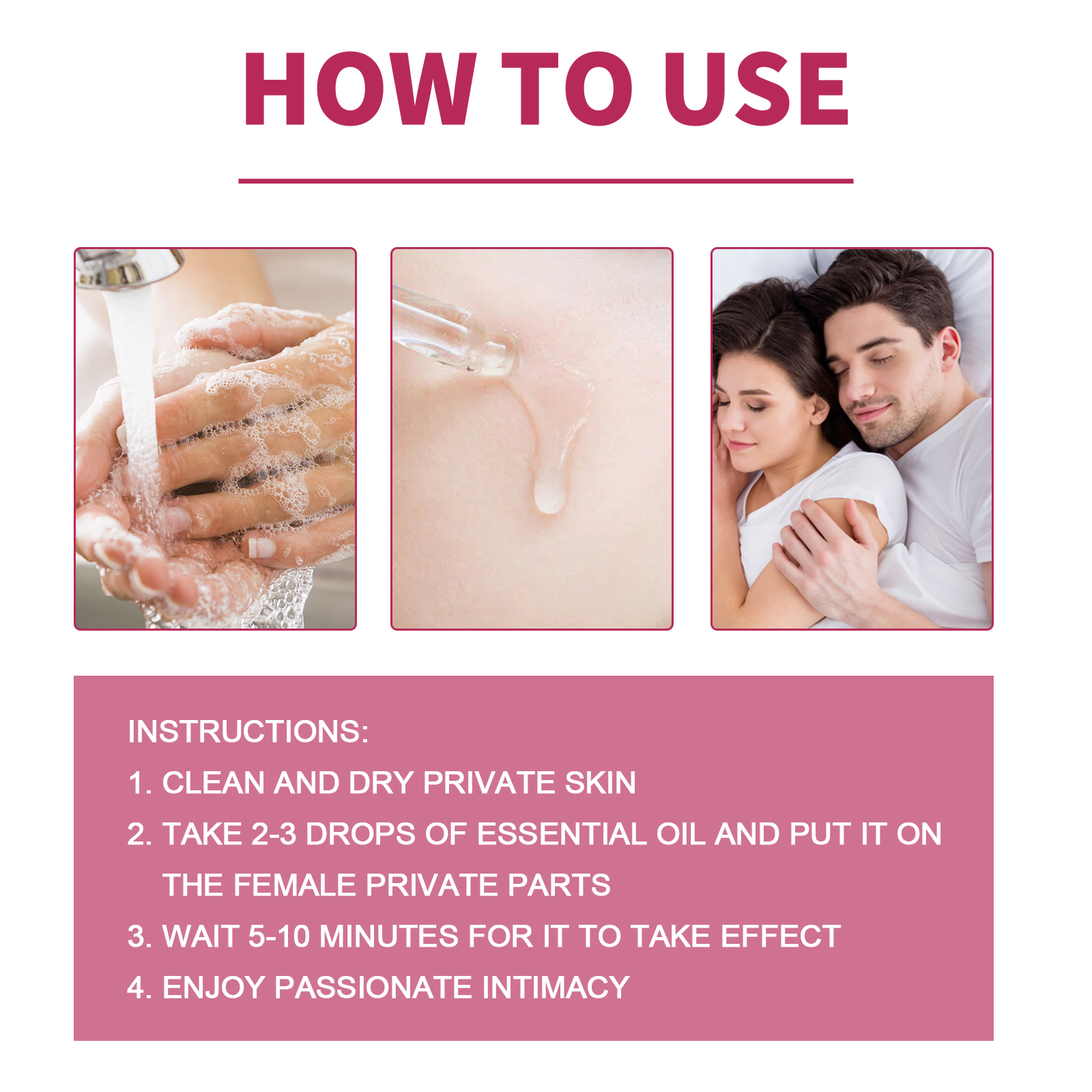 HOW TO USE

INSTRUCTIONS:

1. CLEAN AND DRY PRIVATE SKIN

2. TAKE 2-3 DROPS OF ESSENTIAL OIL AND PUT IT ON THE FEMALE PRIVATE PARTS

3. WAIT 5-10 MINUTES FOR IT TO TAKE EFFECT

4. ENJOY PASSIONATE INTIMACY