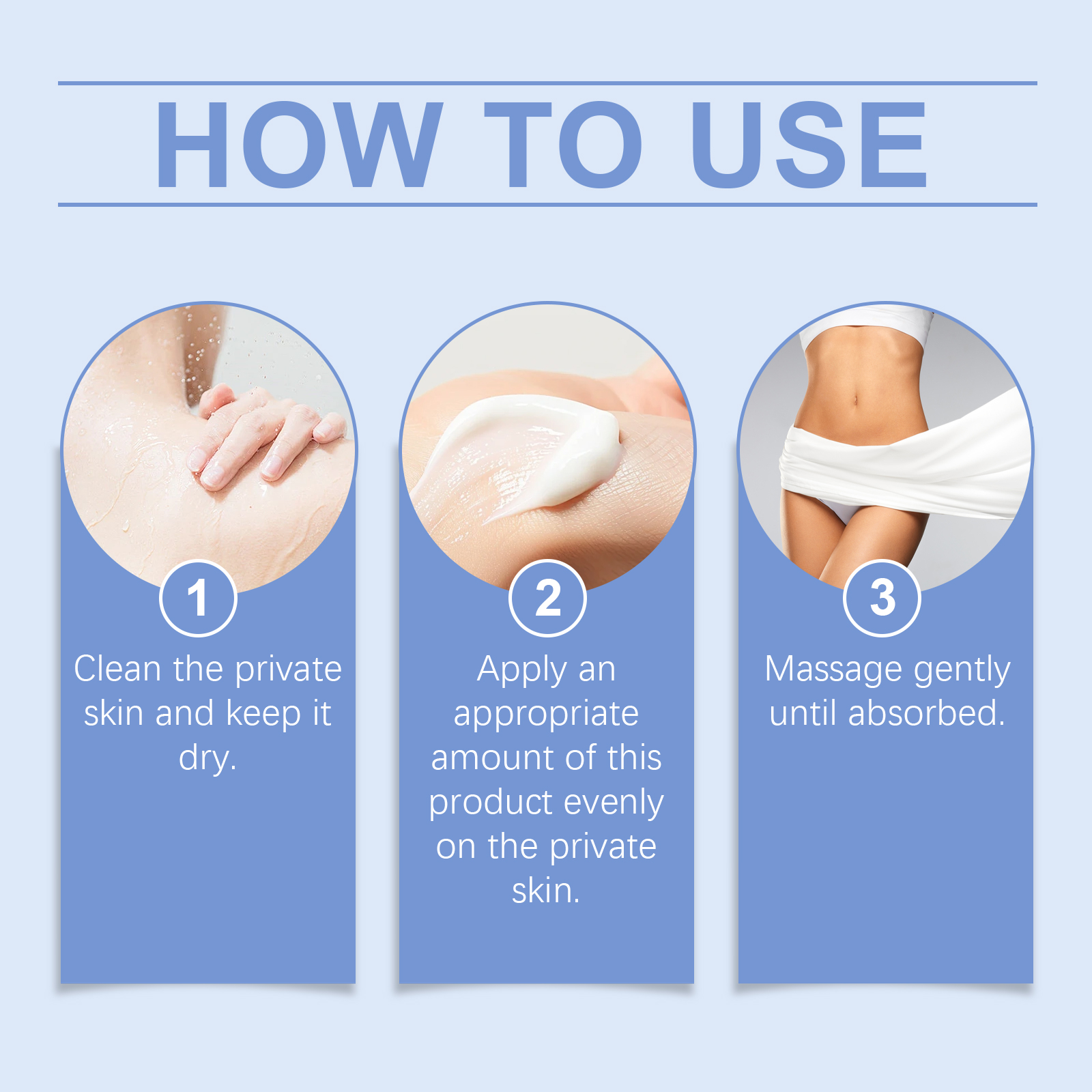 HOW TO USE

1
Clean the private skin and keep it dry.

2
Apply an appropriate amount of this product evenly on the private skin.

3
Massage gently until absorbed.