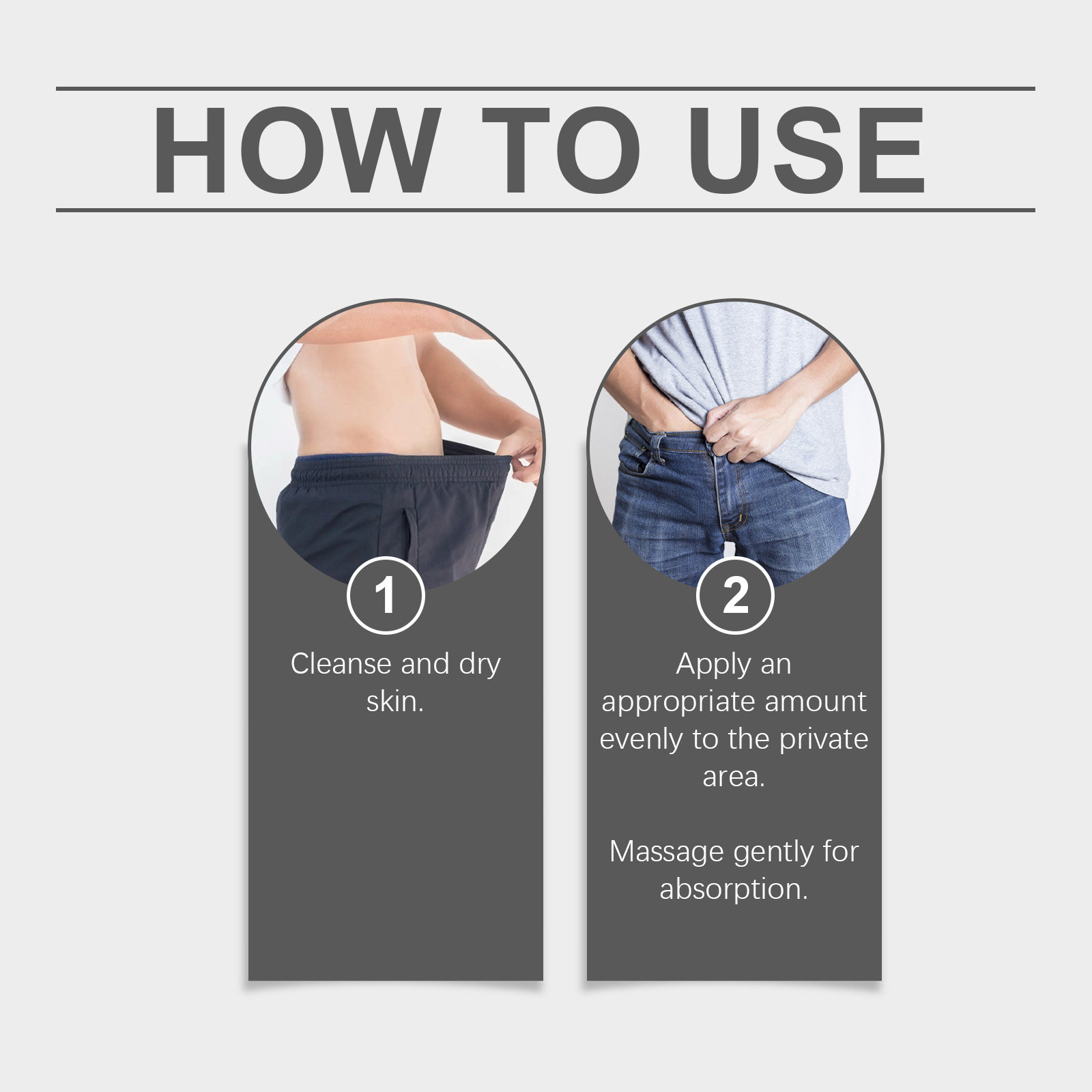 HOW TO USE

1

Cleanse and dry skin.

2

Apply an appropriate amount evenly to the private area.

Massage gently for absorption.