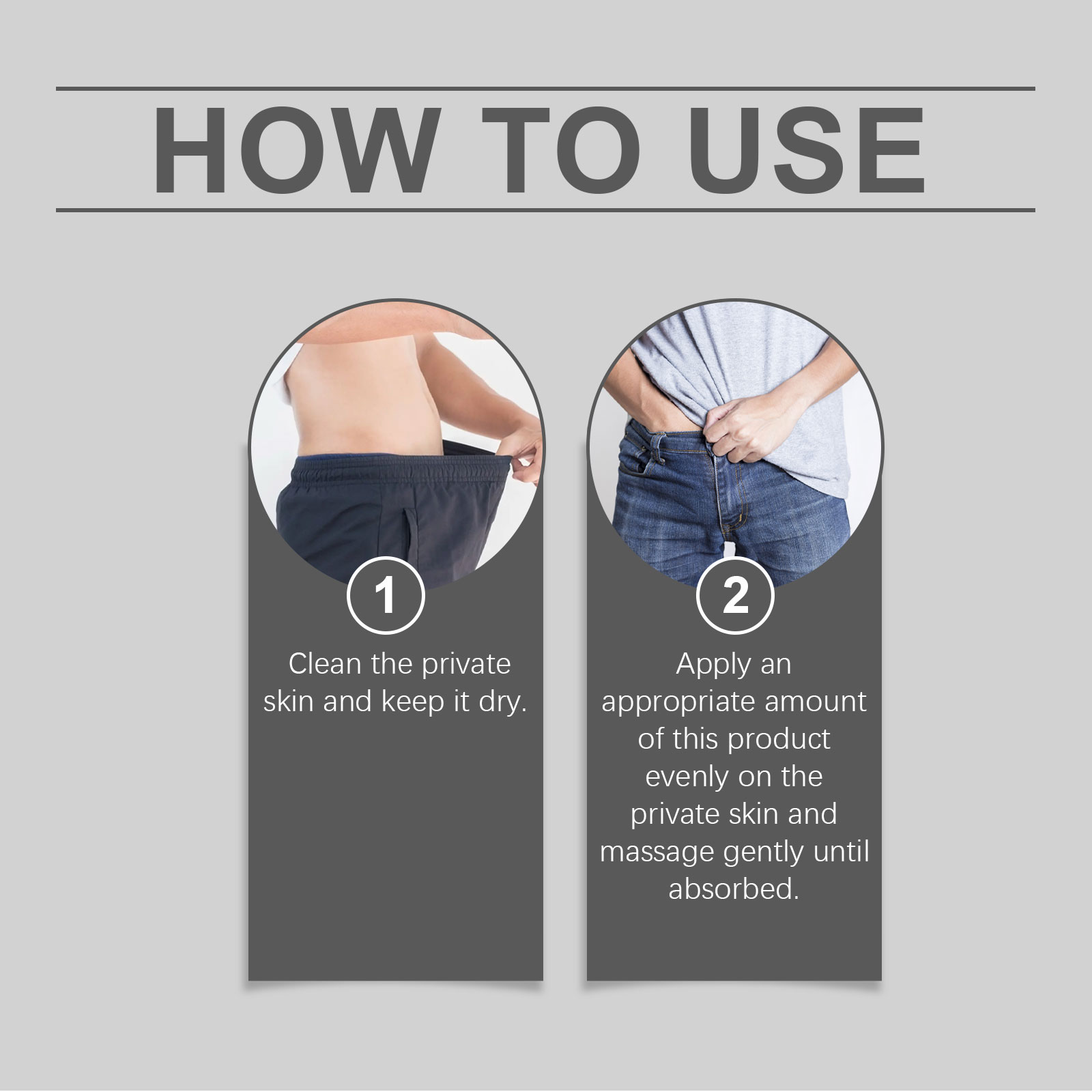 HOW TO USE

1

Clean the private skin and keep it dry.

2

Apply an appropriate amount of this product evenly on the private skin and massage gently until absorbed.