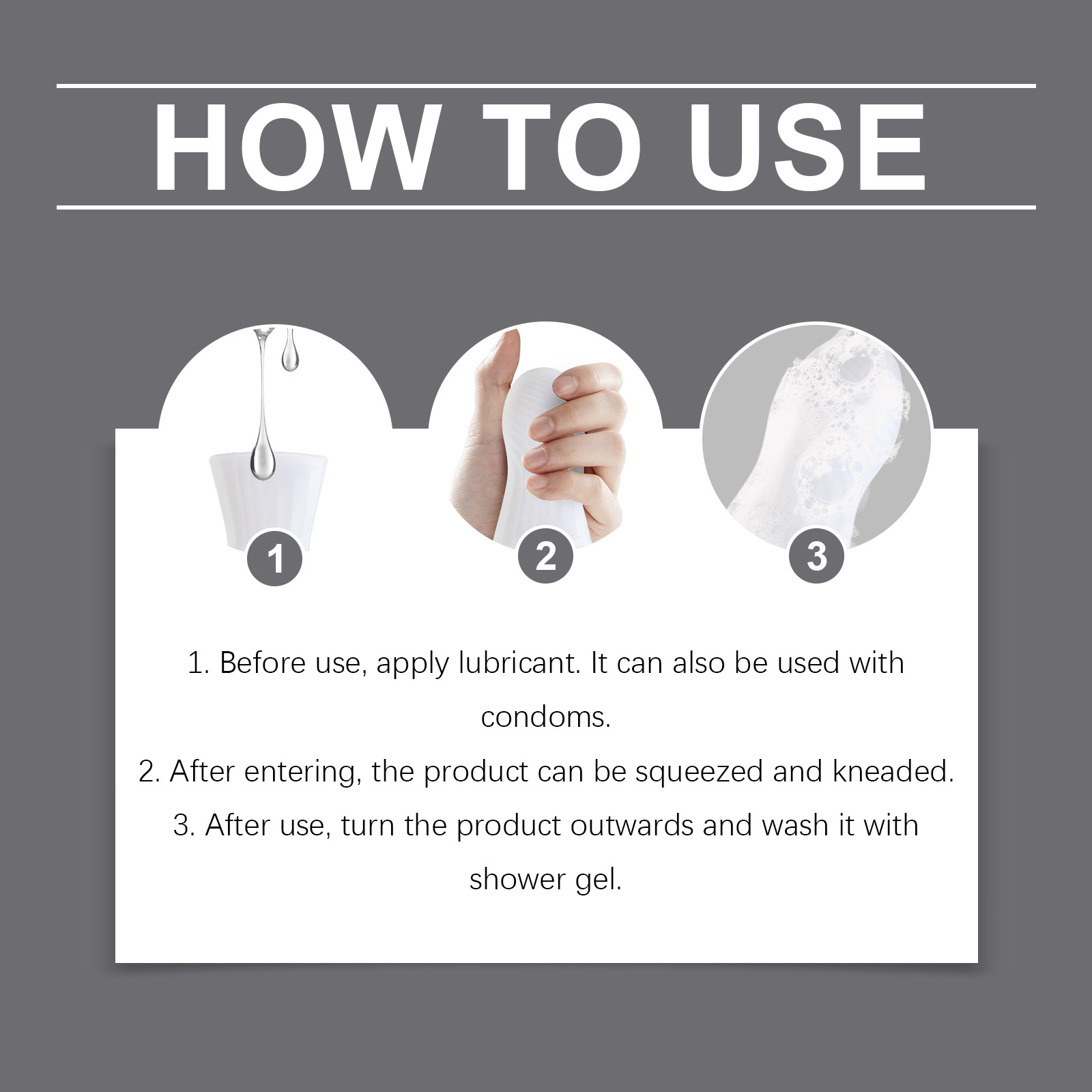 HOW TO USE

1

2

3

1. Before use, apply lubricant. It can also be used with condoms.
2. After entering, the product can be squeezed and kneaded.
3. After use, turn the product outwards and wash it with shower gel.