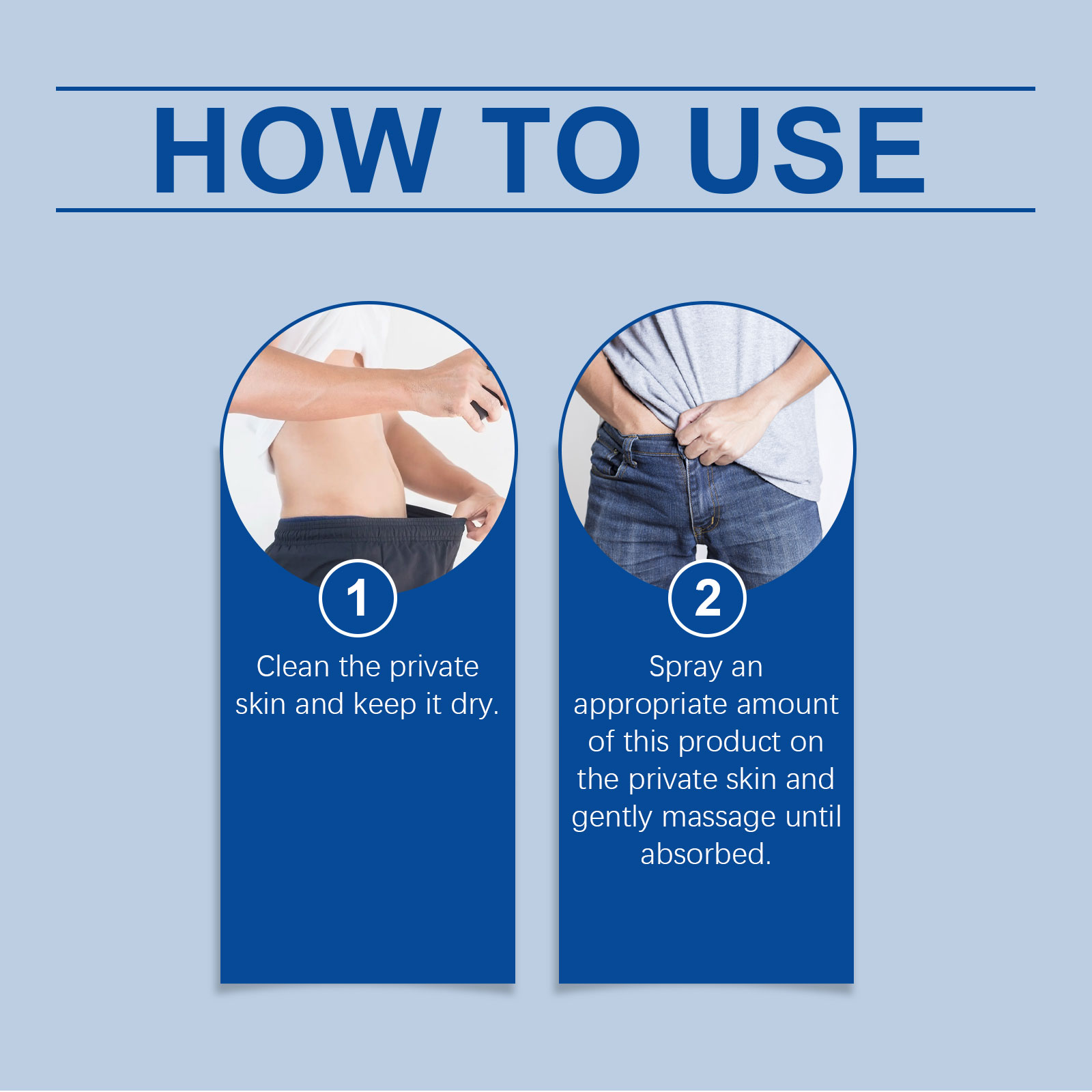 HOW TO USE

1

Clean the private skin and keep it dry.

2

Spray an appropriate amount of this product on the private skin and gently massage until absorbed.