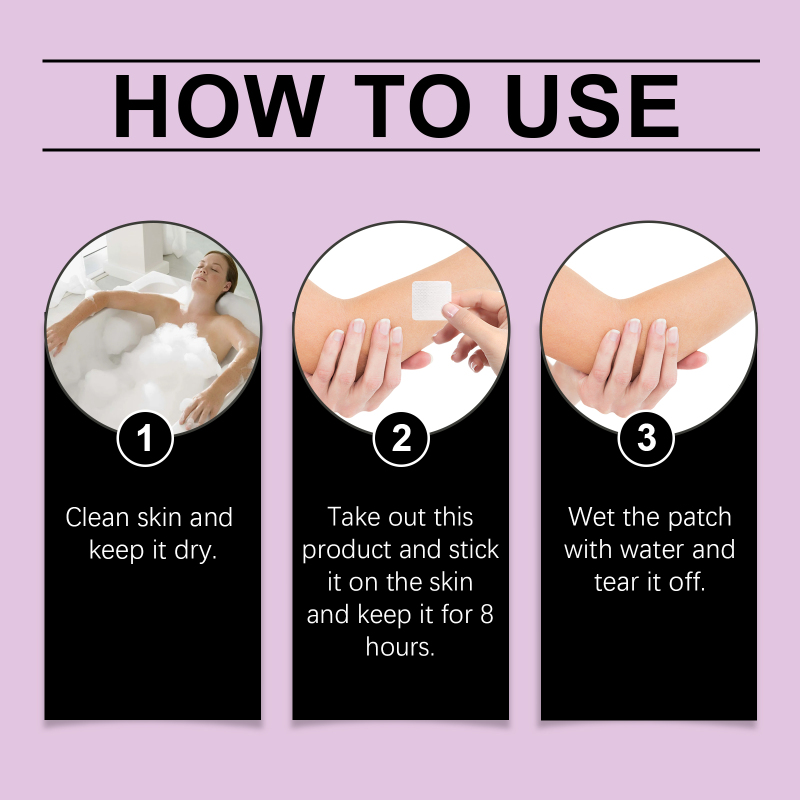 HOW TO USE

1

Clean skin and keep it dry.

2

Take out this product and stick it on the skin and keep it for 8 hours.

3

Wet the patch with water and tear it off.