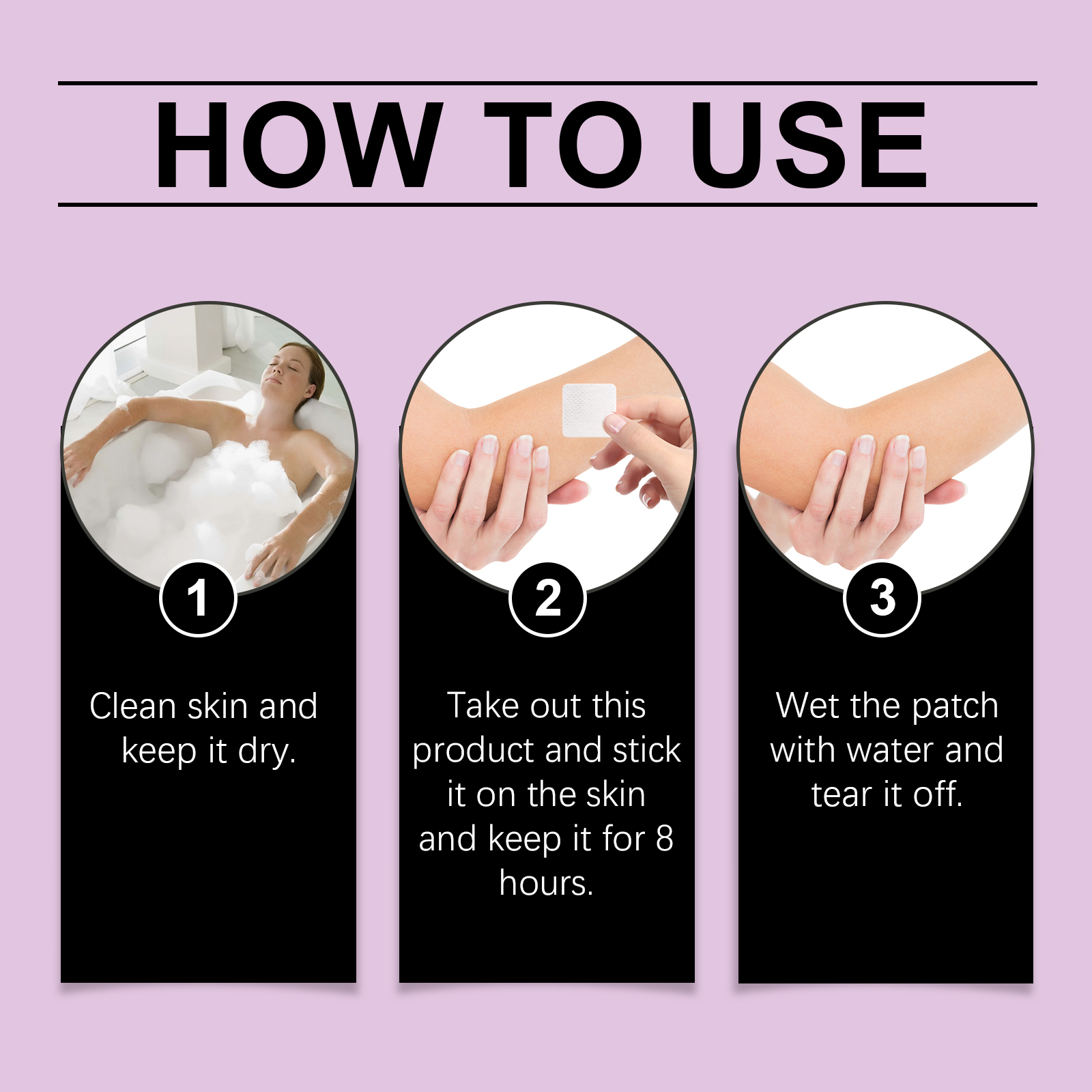 HOW TO USE

1

Clean skin and keep it dry.

2

Take out this product and stick it on the skin and keep it for 8 hours.

3

Wet the patch with water and tear it off.