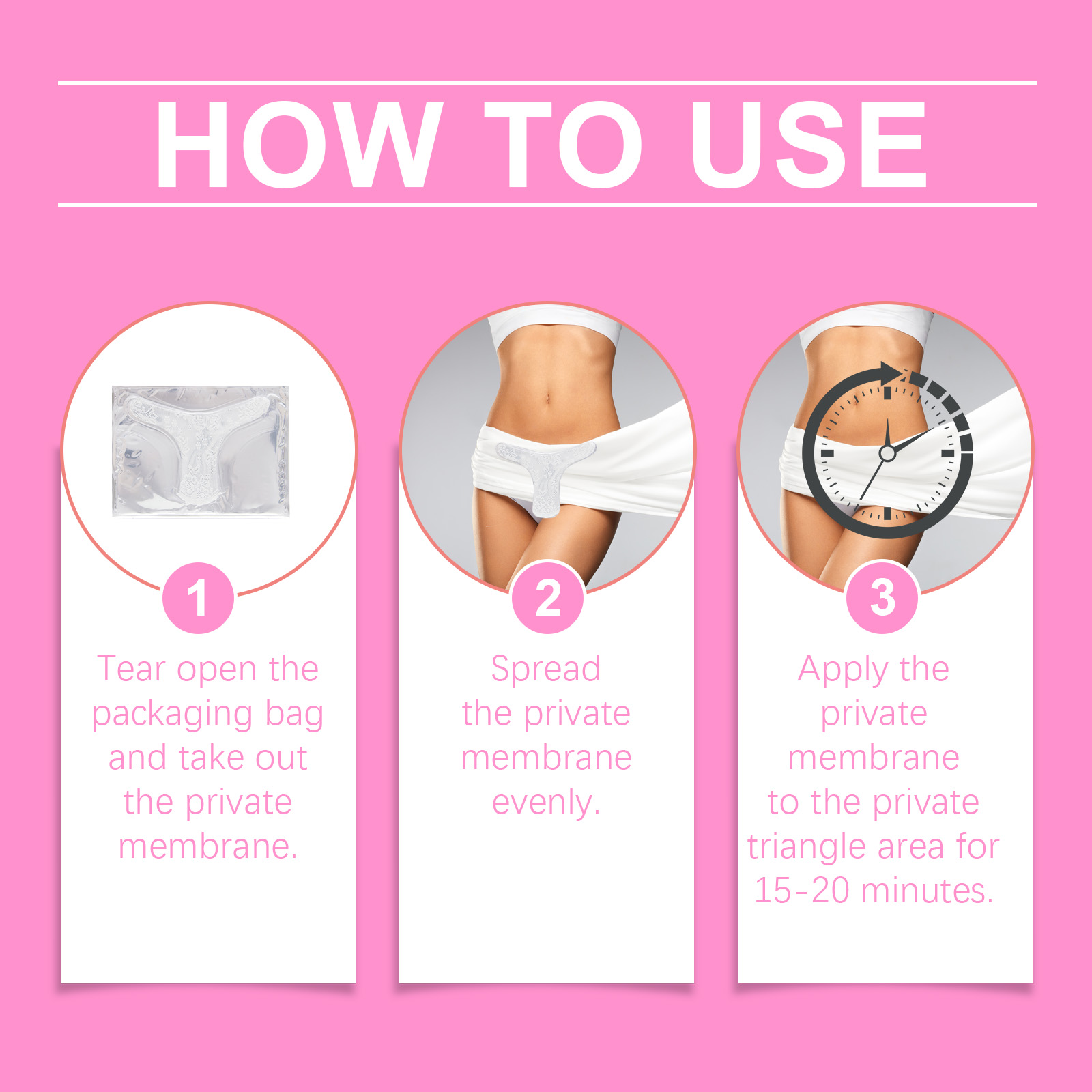 HOW TO USE

1

Tear open the packaging bag and take out the private membrane.

2

Spread the private membrane evenly.

3

Apply the private membrane to the private triangle area for 15-20 minutes.