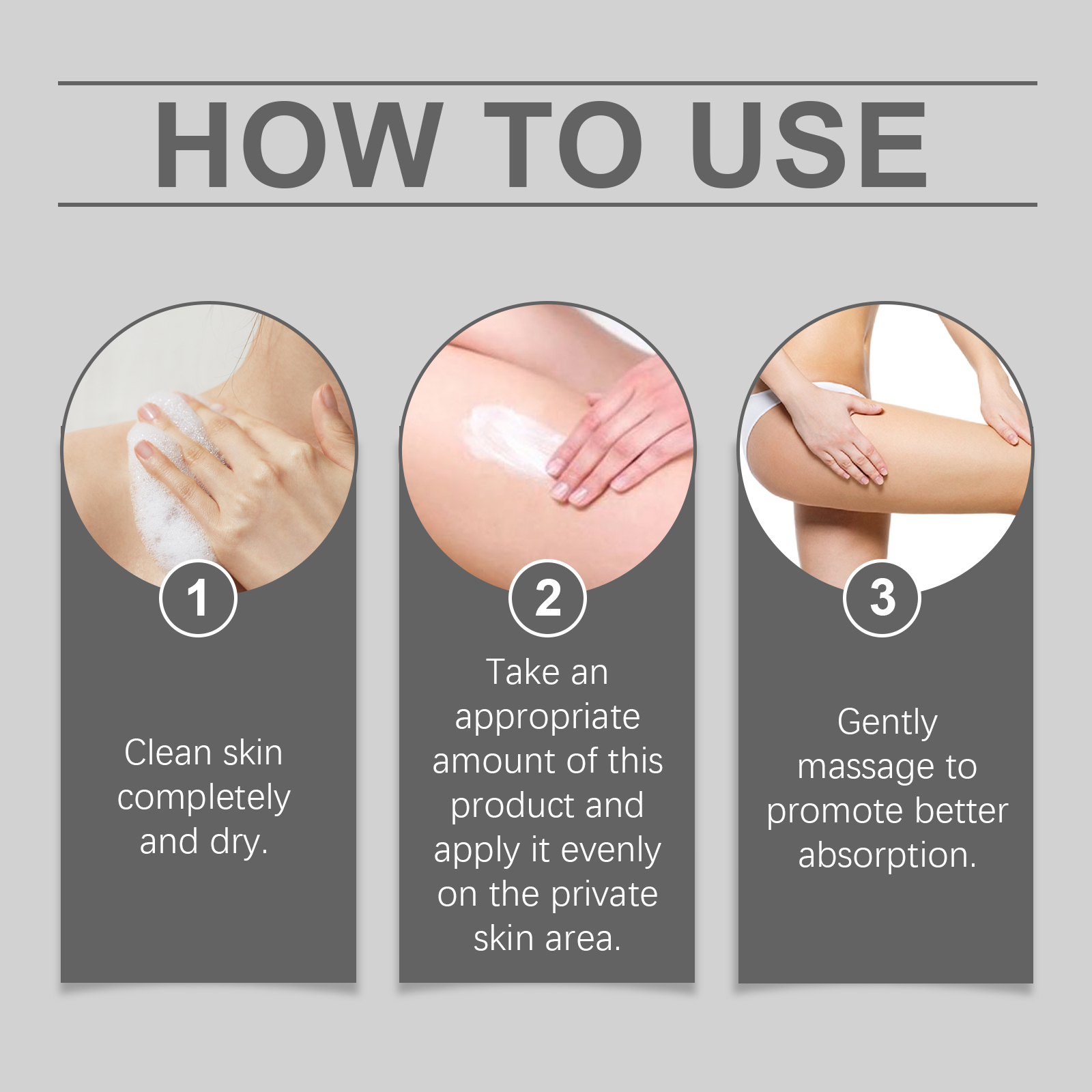 HOW TO USE

1

Clean skin completely and dry.

2

Take an appropriate amount of this product and apply it evenly on the private skin area.

3

Gently massage to promote better absorption.