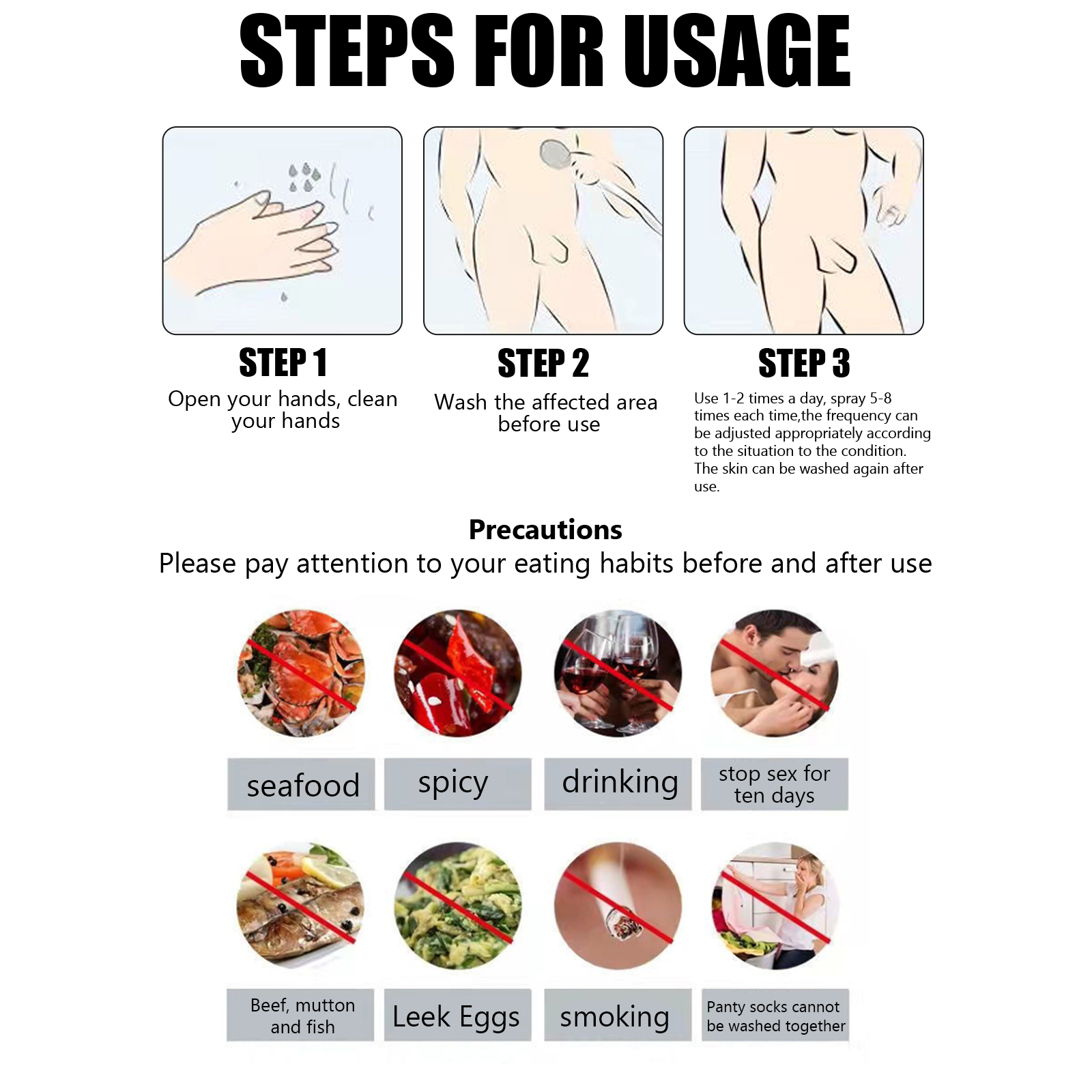 STEPS FOR USAGE

STEP 1
Open your hands, clean your hands

STEP 2
Wash the affected area before use

STEP 3
Use 1-2 times a day, spray 5-8 times each time,the frequency can be adjusted appropriately according to the situation to the condition. The skin can be washed again after use.

Precautions
Please pay attention to your eating habits before and after use

seafood

spicy

drinking

stop sex for ten days

Beef, mutton and fish

Leek Eggs

smoking

Panty socks cannot be washed together