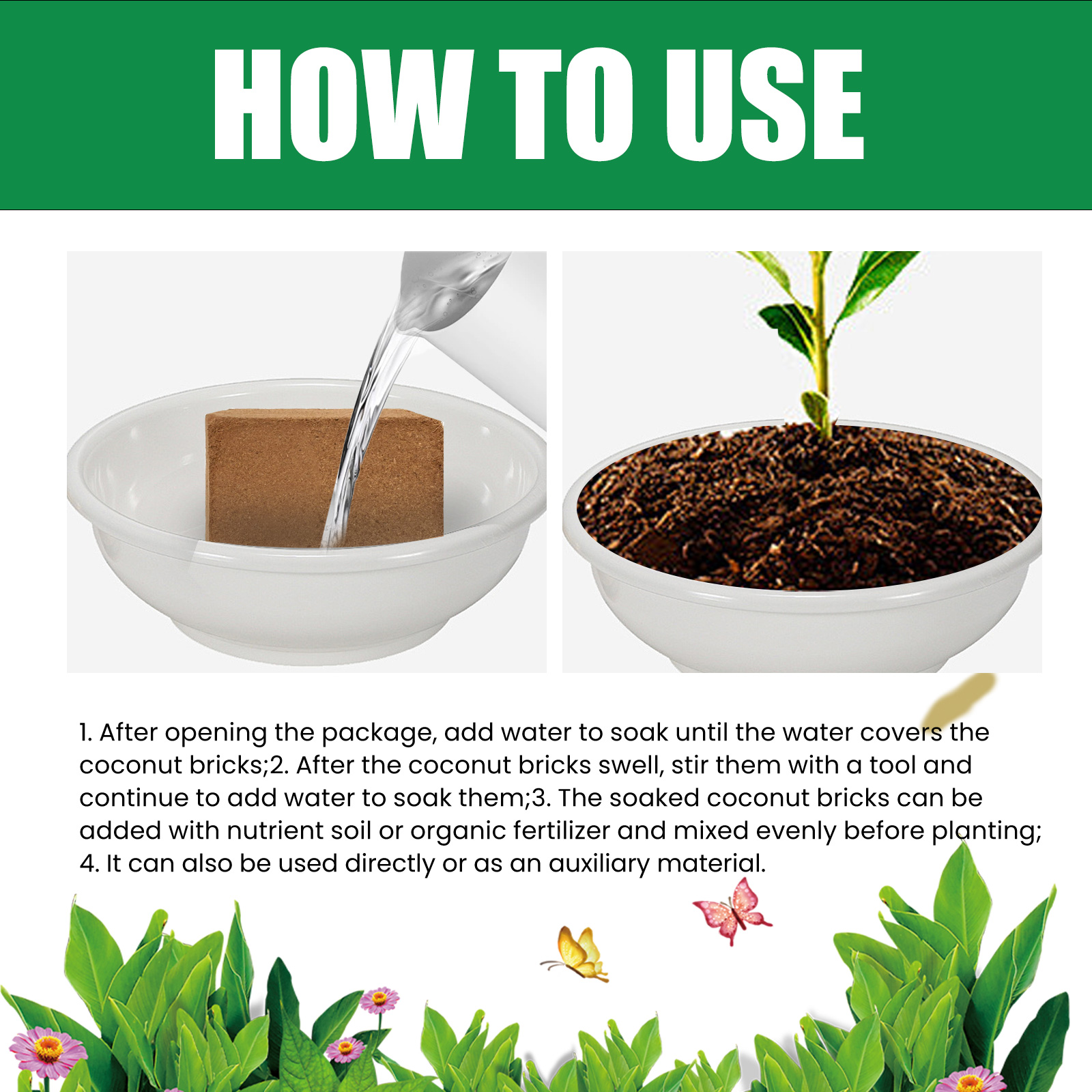 HOW TO USE

1. After opening the package, add water to soak until the water covers the coconut bricks;2. After the coconut bricks swell, stir them with a tool and continue to add water to soak them;3. The soaked coconut bricks can be added with nutrient soil or organic fertilizer and mixed evenly before planting; 4. It can also be used directly or as an auxiliary material.