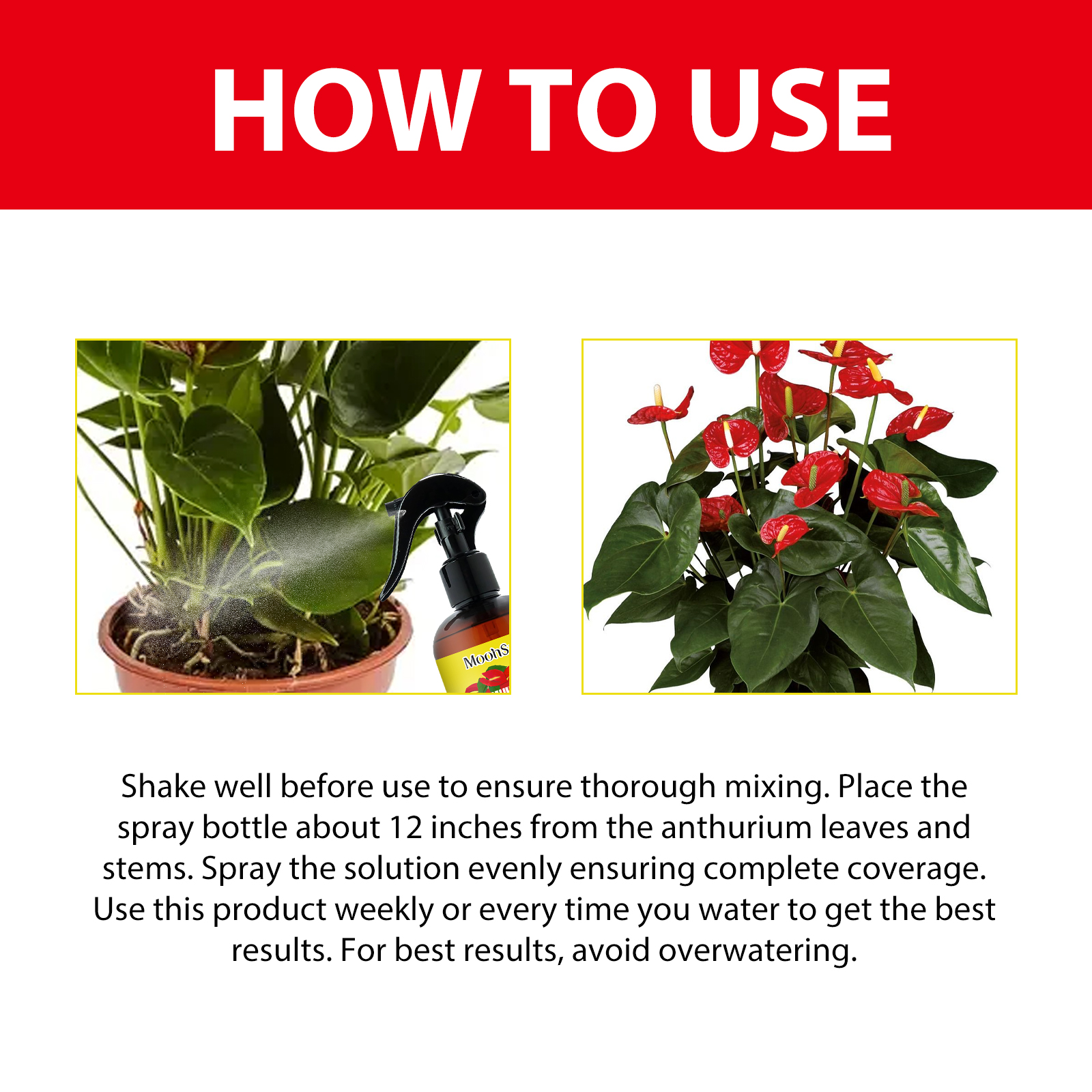 HOW TO USE

MoohS

Shake well before use to ensure thorough mixing. Place the spray bottle about 12 inches from the anthurium leaves and stems. Spray the solution evenly ensuring complete coverage. Use this product weekly or every time you water to get the best results. For best results, avoid overwatering.