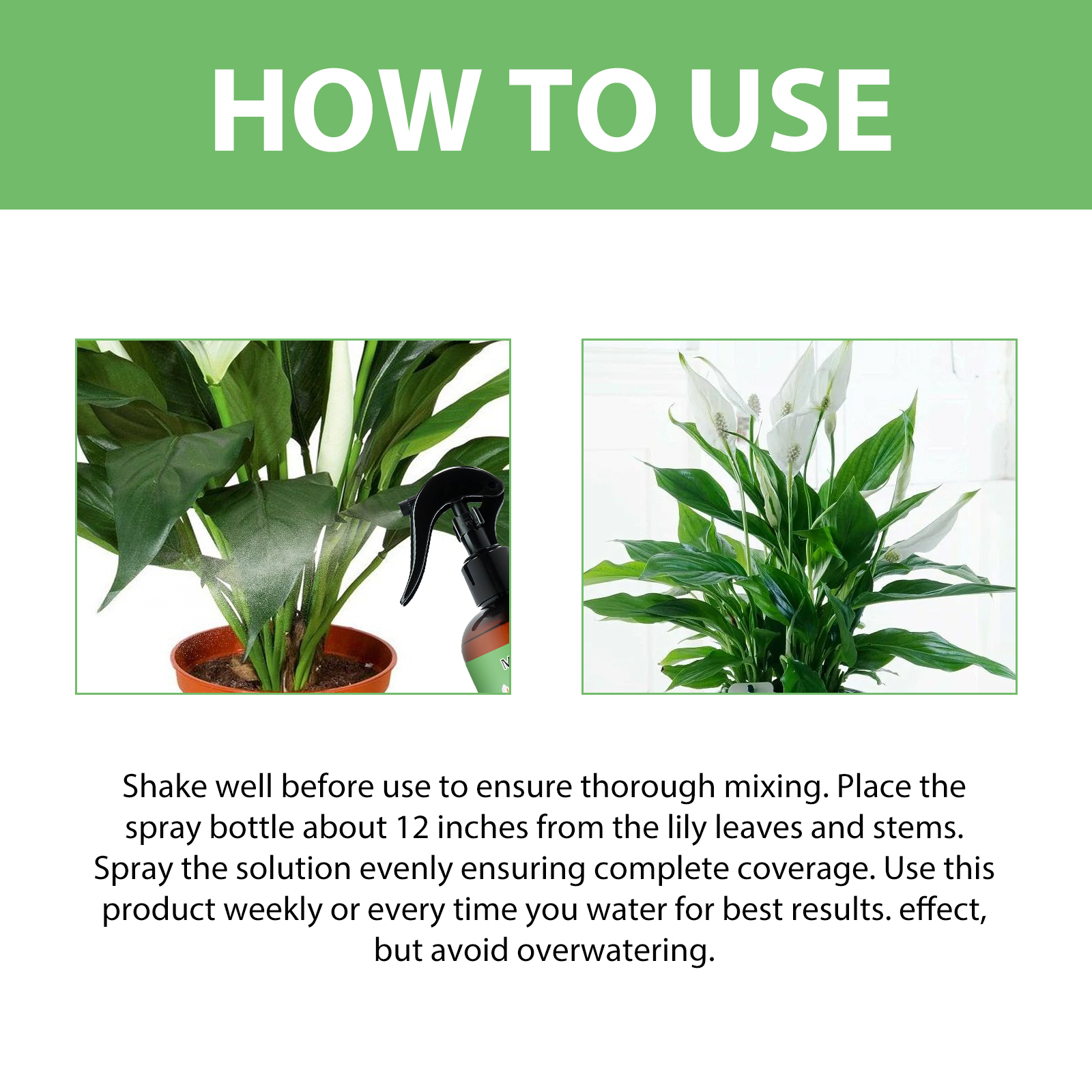 HOW TO USE

Shake well before use to ensure thorough mixing. Place the spray bottle about 12 inches from the lily leaves and stems. Spray the solution evenly ensuring complete coverage. Use this product weekly or every time you water for best results. effect, but avoid overwatering.