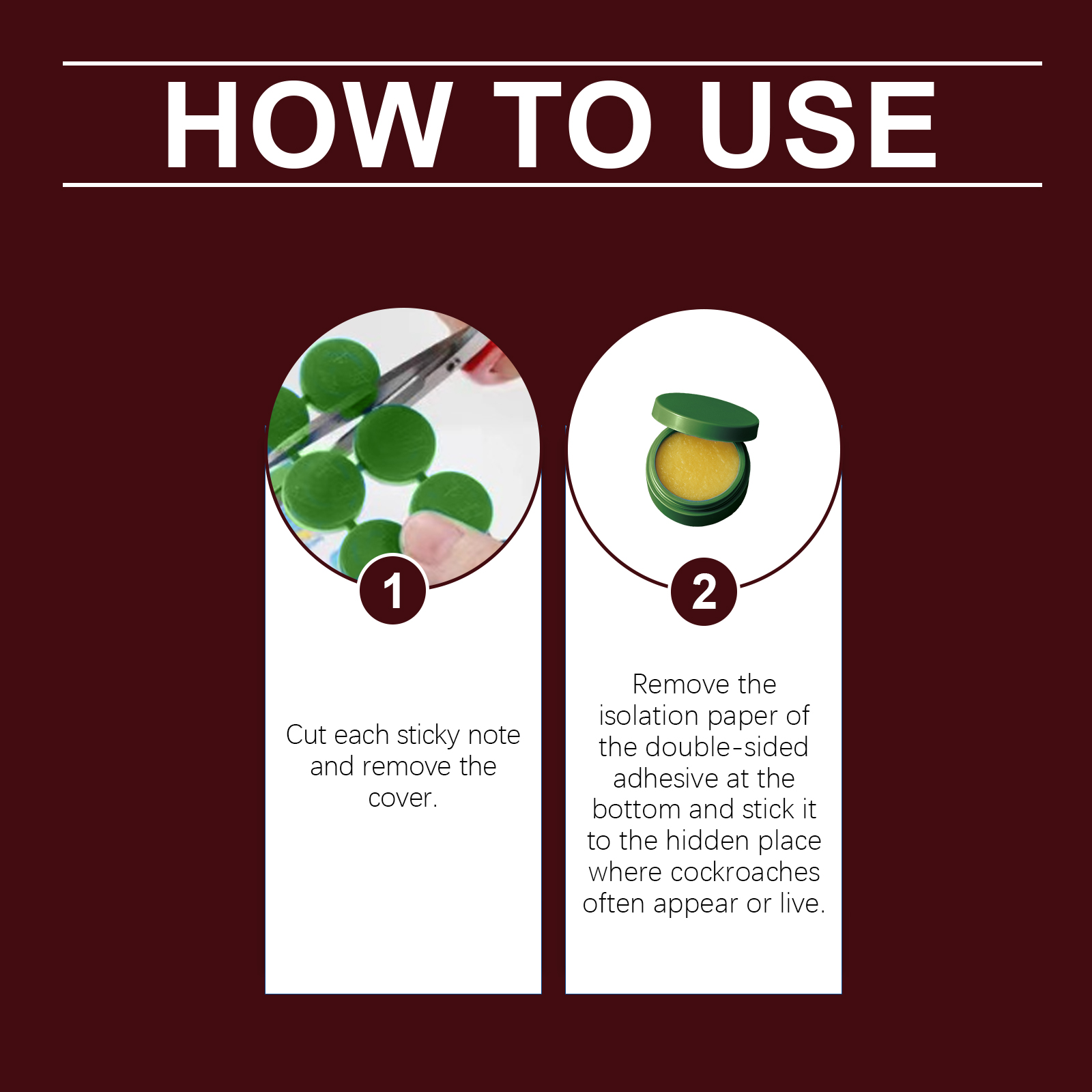 HOW TO USE

1

Cut each sticky note and remove the cover.

2

Remove the isolation paper of the double-sided adhesive at the bottom and stick it to the hidden place where cockroaches often appear or live.