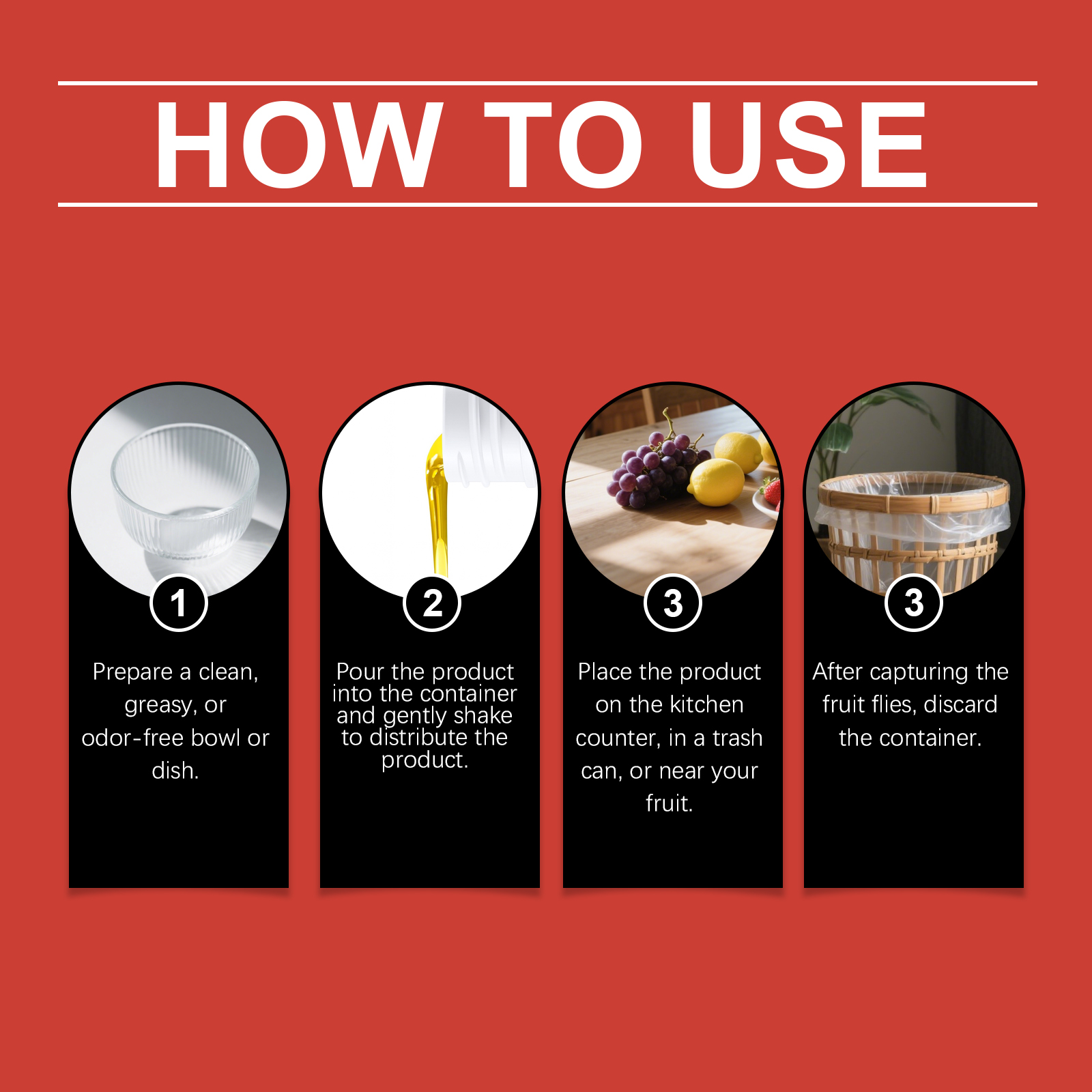 HOW TO USE

1

Prepare a clean, greasy, or odor-free bowl or dish.

2

Pour the product into the container and gently shake to distribute the product.

3

Place the product on the kitchen counter, in a trash can, or near your fruit.

3

After capturing the fruit flies, discard the container.