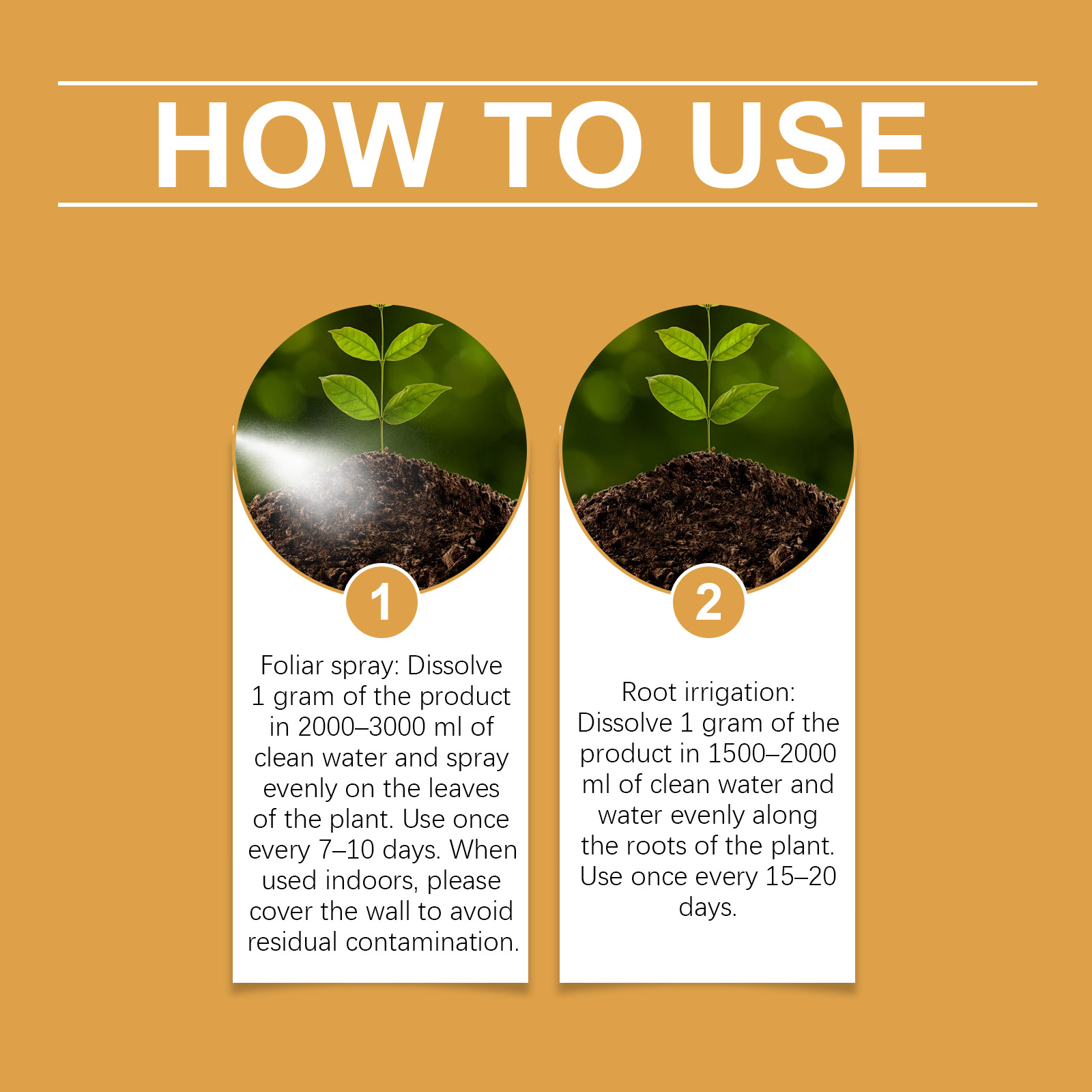 HOW TO USE

1

Foliar spray: Dissolve 1 gram of the product in 2000–3000 ml of clean water and spray evenly on the leaves of the plant. Use once every 7–10 days. When used indoors, please cover the wall to avoid residual contamination.

2

Root irrigation: Dissolve 1 gram of the product in 1500–2000 ml of clean water and water evenly along the roots of the plant. Use once every 15–20 days.