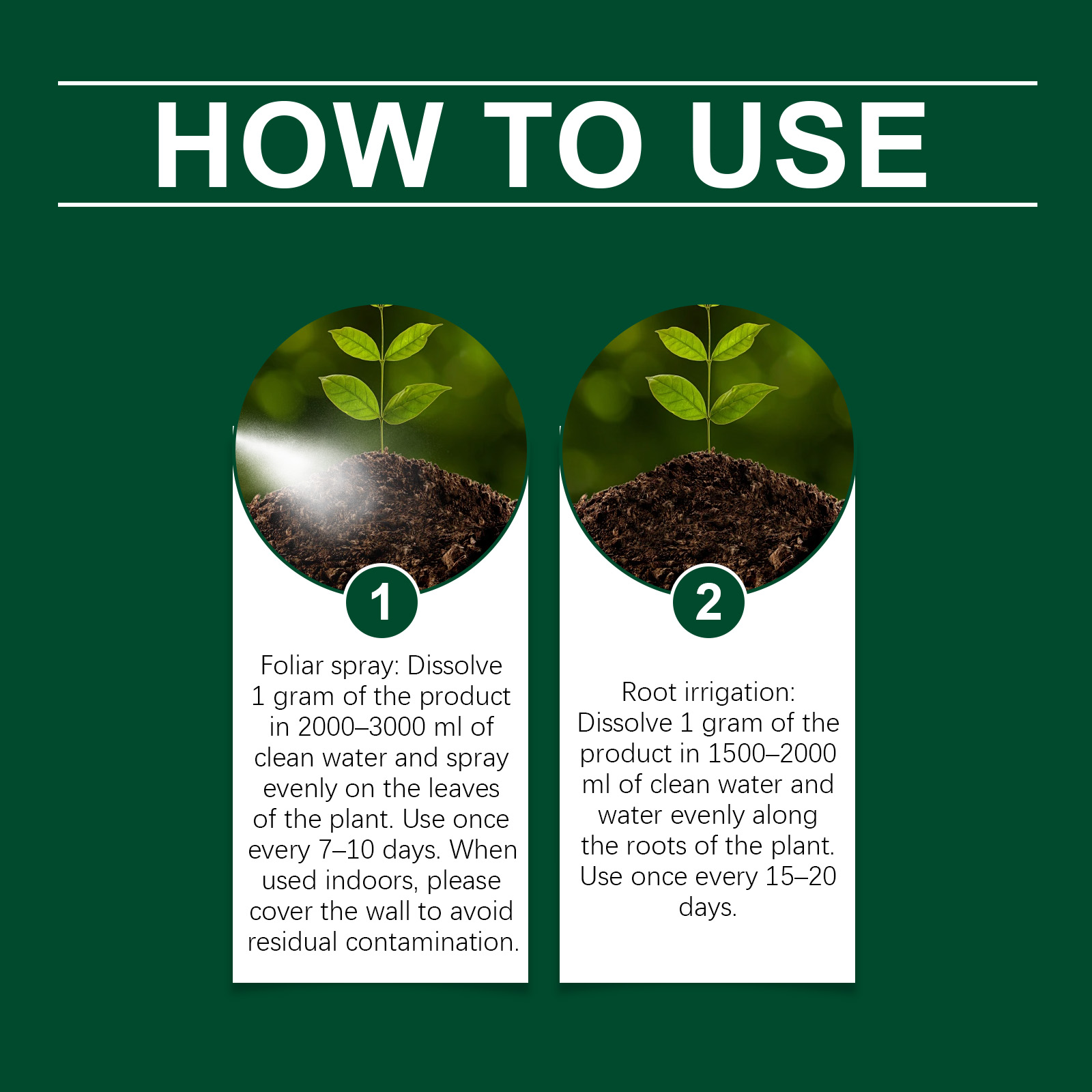 HOW TO USE

1

Foliar spray: Dissolve 1 gram of the product in 2000–3000 ml of clean water and spray evenly on the leaves of the plant. Use once every 7–10 days. When used indoors, please cover the wall to avoid residual contamination.

2

Root irrigation: Dissolve 1 gram of the product in 1500–2000 ml of clean water and water evenly along the roots of the plant. Use once every 15–20 days.