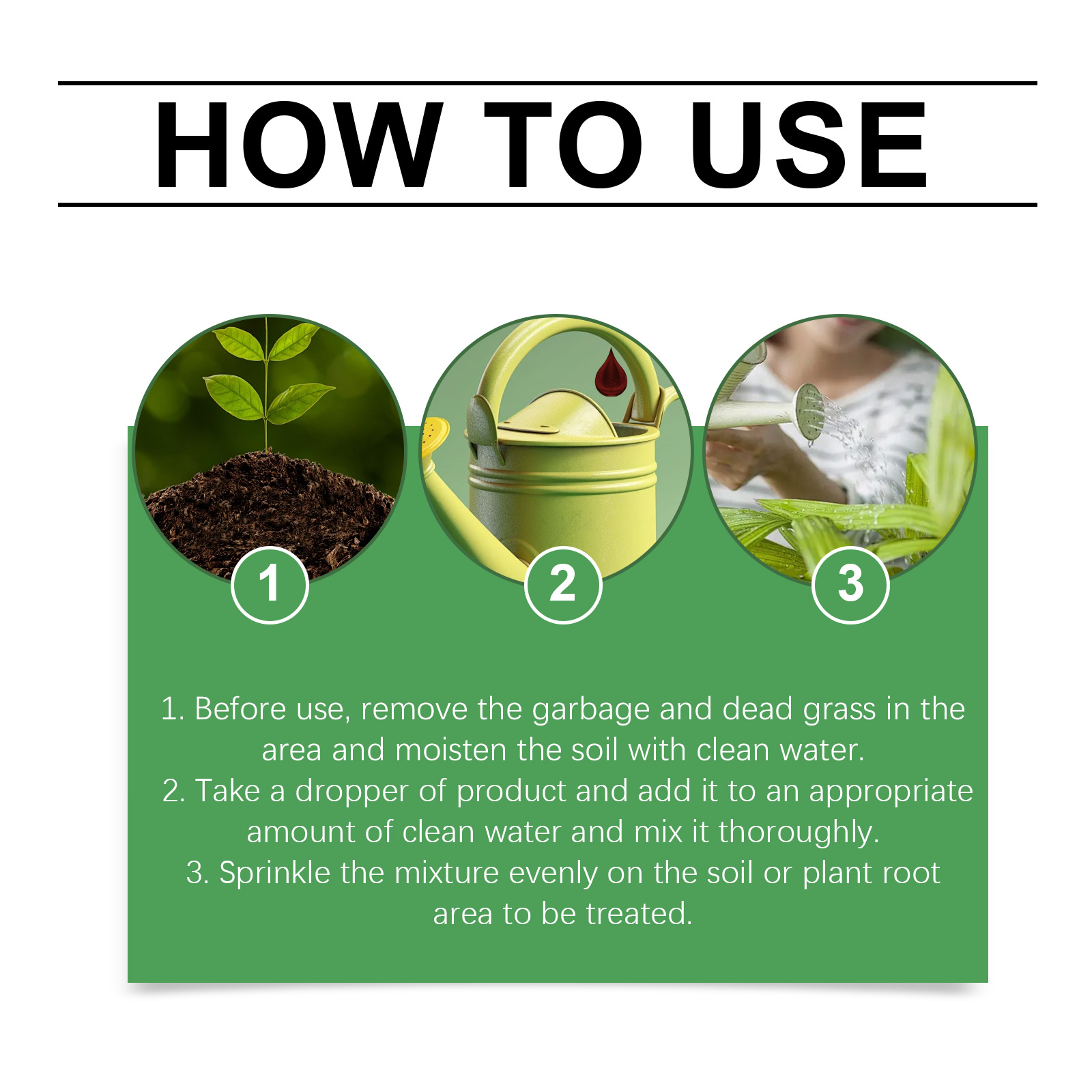 HOW TO USE

1

2

3

1. Before use, remove the garbage and dead grass in the area and moisten the soil with clean water.
2. Take a dropper of product and add it to an appropriate amount of clean water and mix it thoroughly.
3. Sprinkle the mixture evenly on the soil or plant root area to be treated.