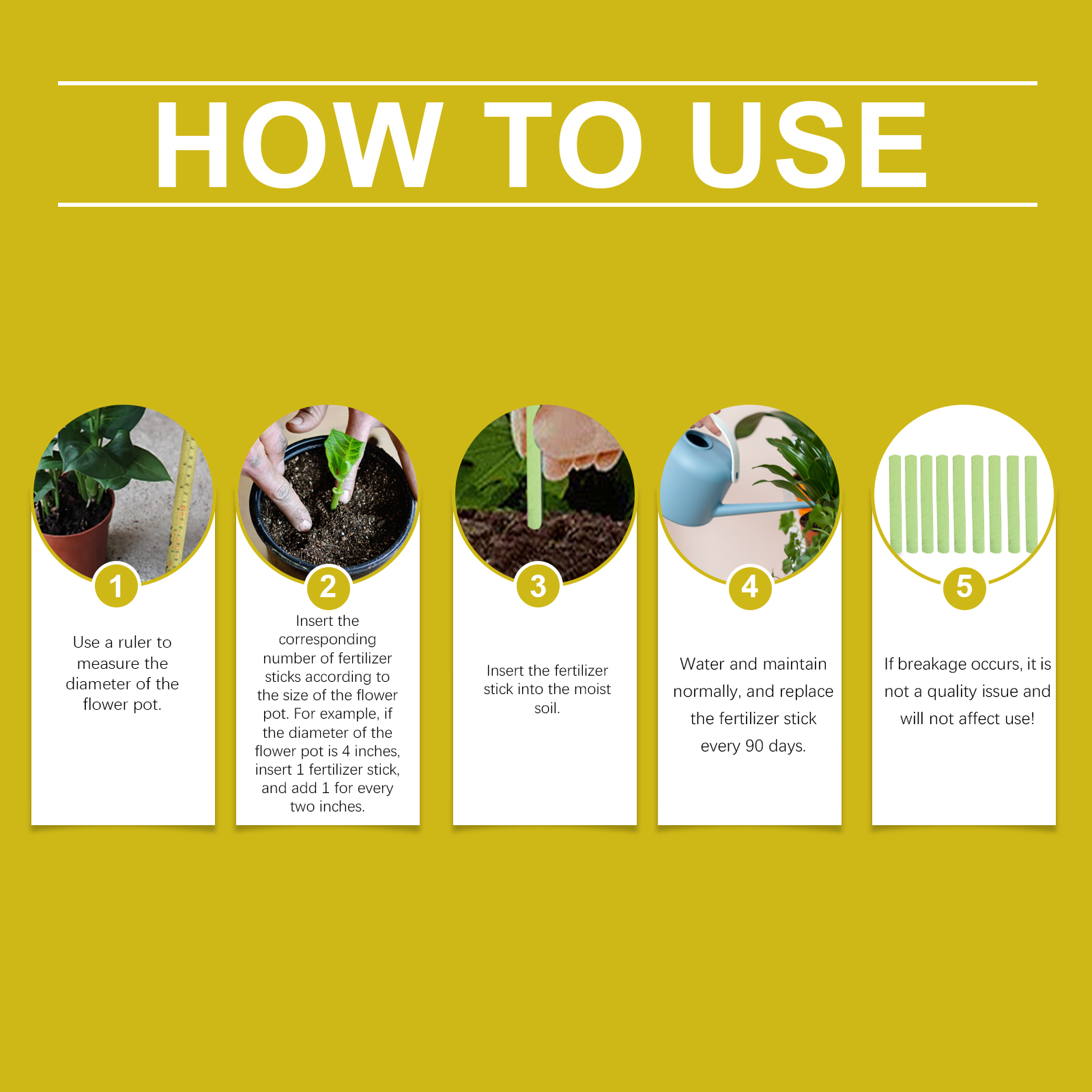 HOW TO USE

1

Use a ruler to measure the diameter of the flower pot.

2

Insert the corresponding number of fertilizer sticks according to the size of the flower pot. For example, if the diameter of the flower pot is 4 inches, insert 1 fertilizer stick, and add 1 for every two inches.

3

Insert the fertilizer stick into the moist soil.

4

Water and maintain normally, and replace the fertilizer stick every 90 days.

5

If breakage occurs, it is not a quality issue and will not affect use!