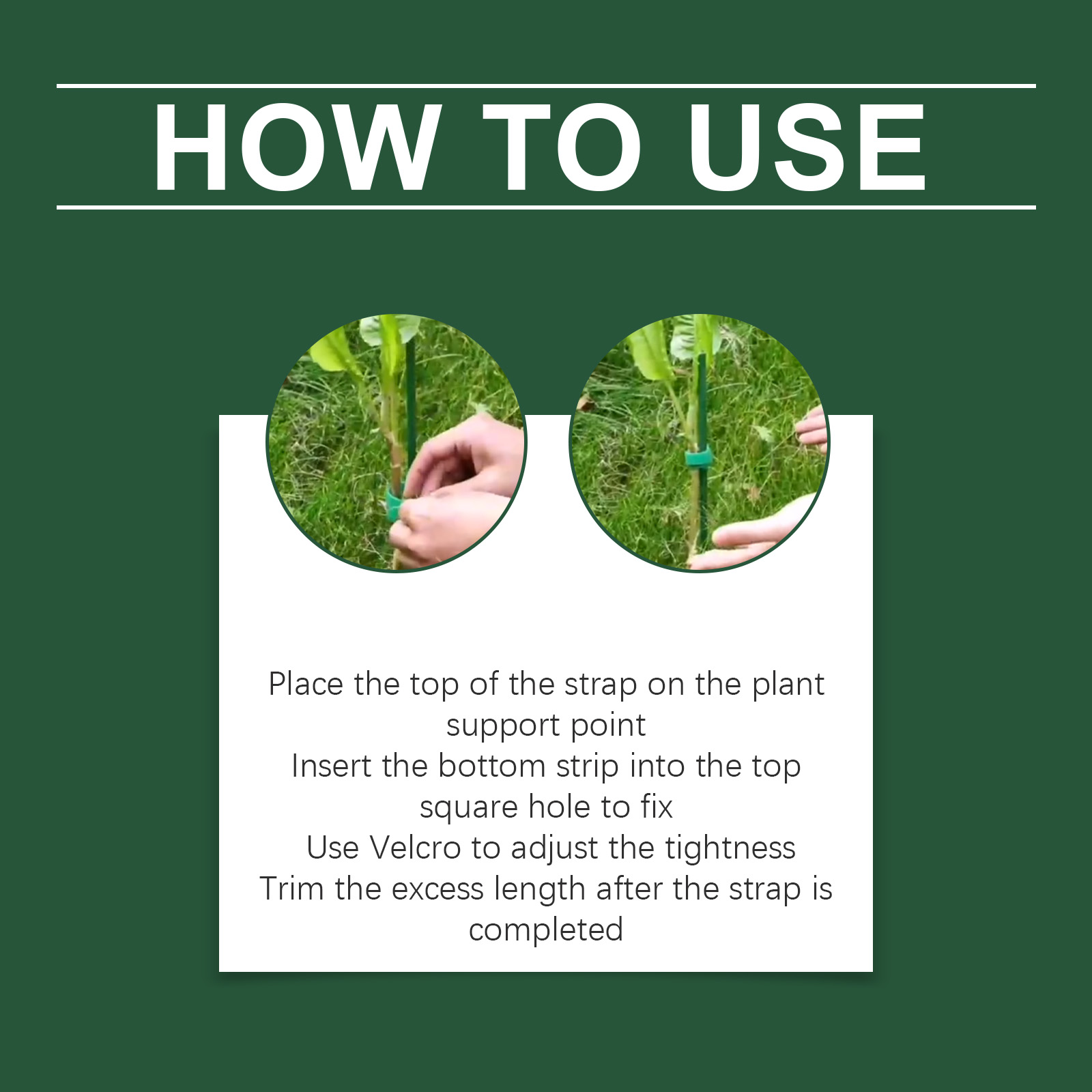 HOW TO USE

Place the top of the strap on the plant support point
Insert the bottom strip into the top square hole to fix
Use Velcro to adjust the tightness
Trim the excess length after the strap is completed