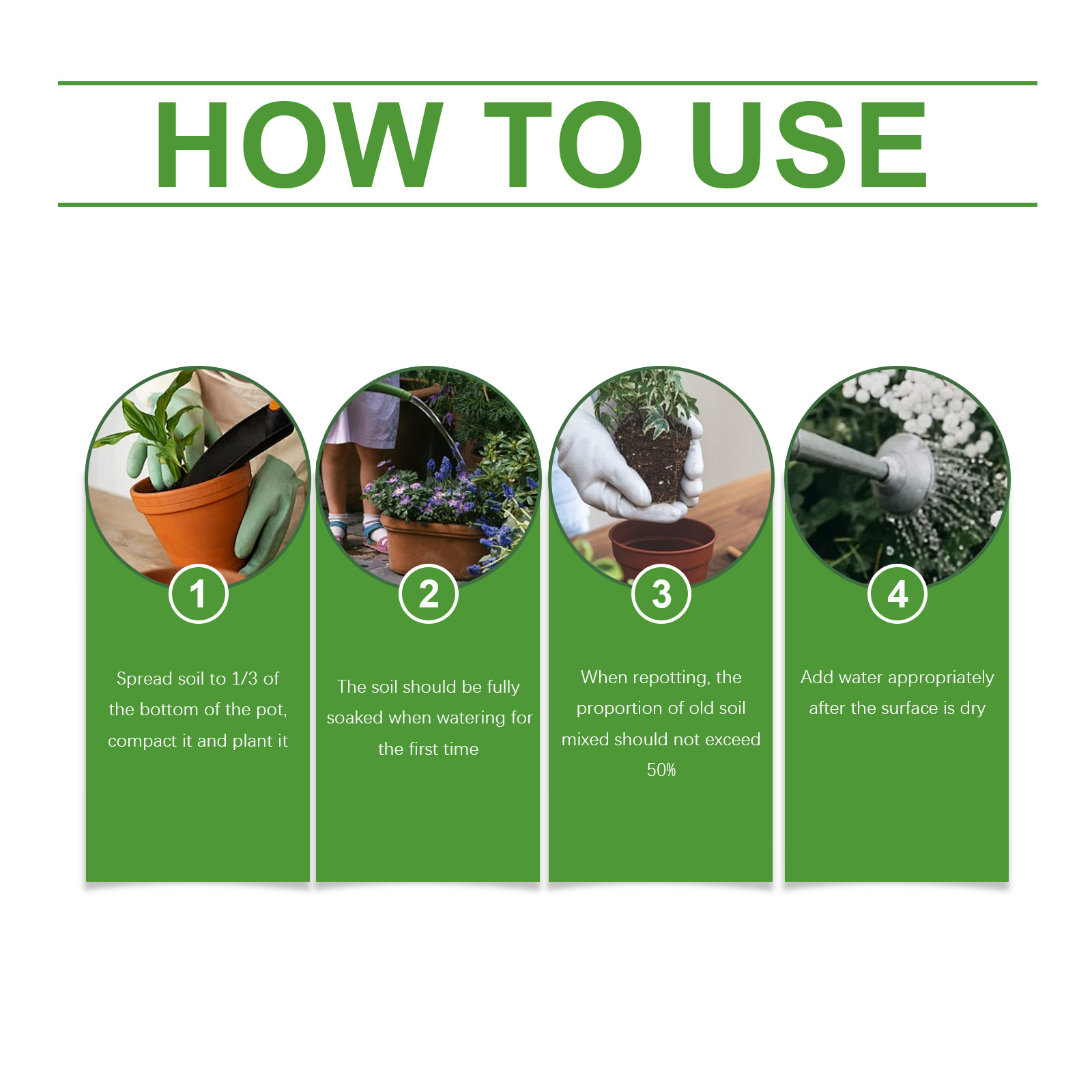 HOW TO USE

1

Spread soil to 1/3 of the bottom of the pot, compact it and plant it

2

The soil should be fully soaked when watering for the first time

3

When repotting, the proportion of old soil mixed should not exceed 50%

4

Add water appropriately after the surface is dry